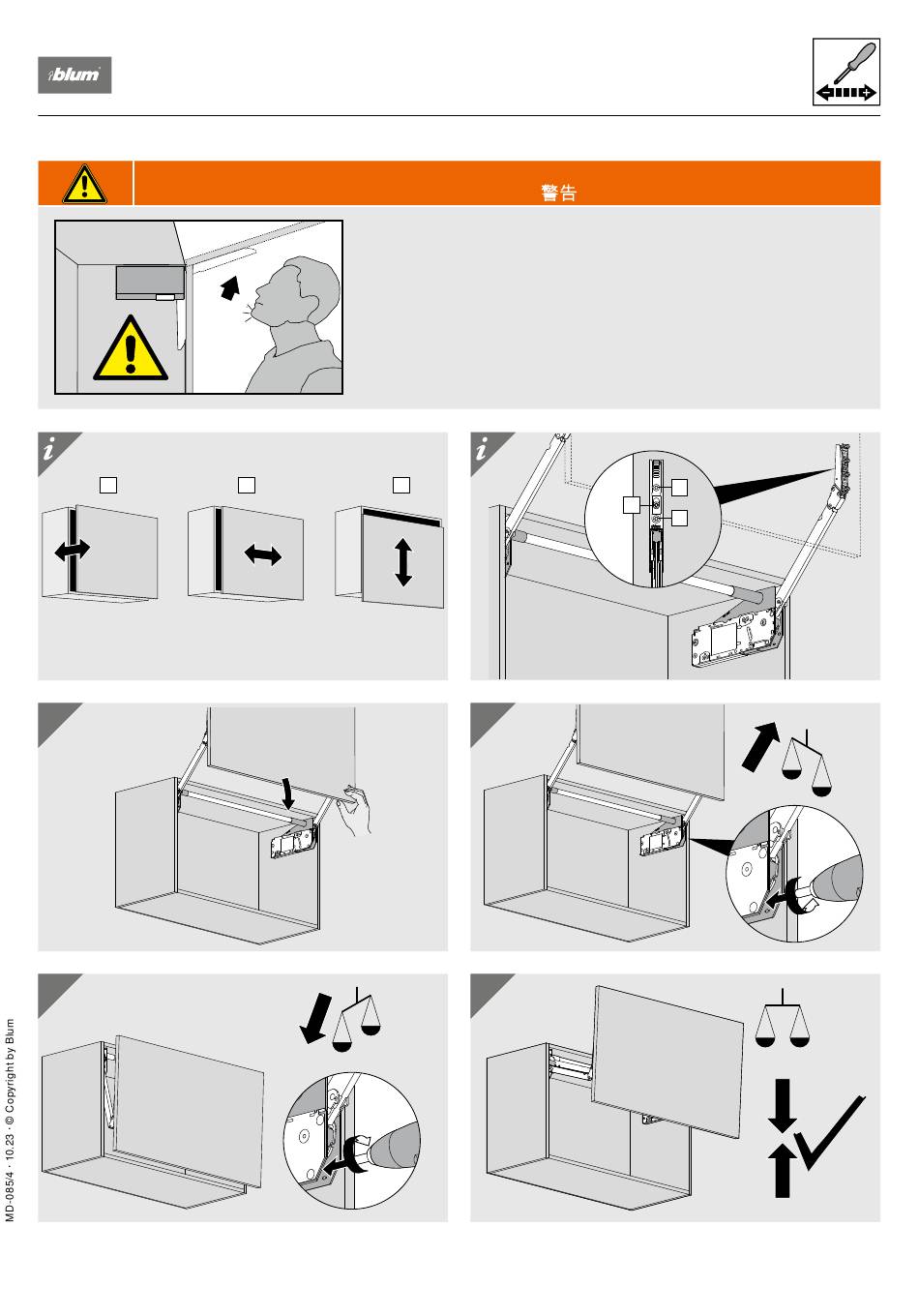 blum

警告

i

i

MD-085/4 · 10.23 · © Copyright by Blum