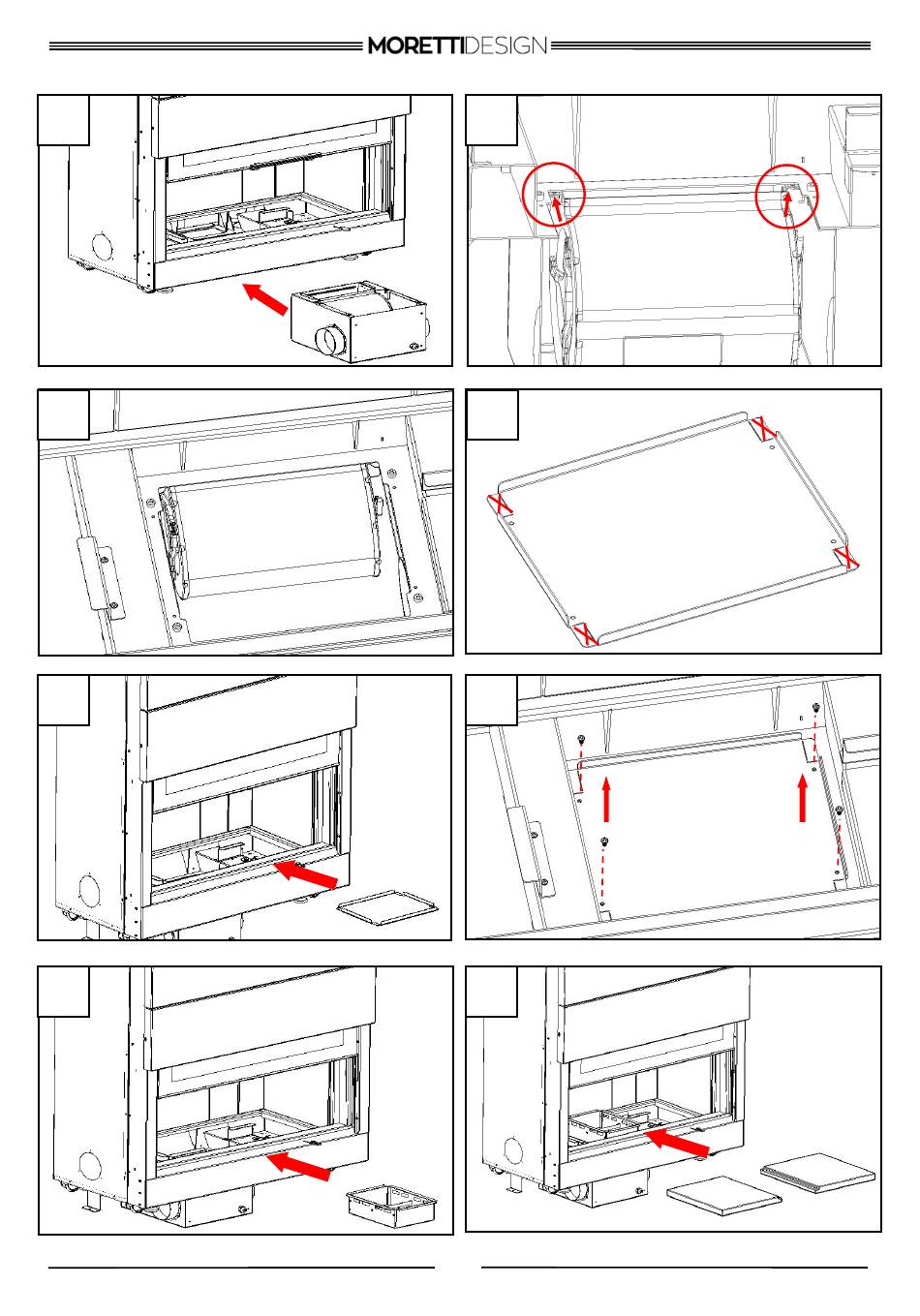 MORETTIDESIGN