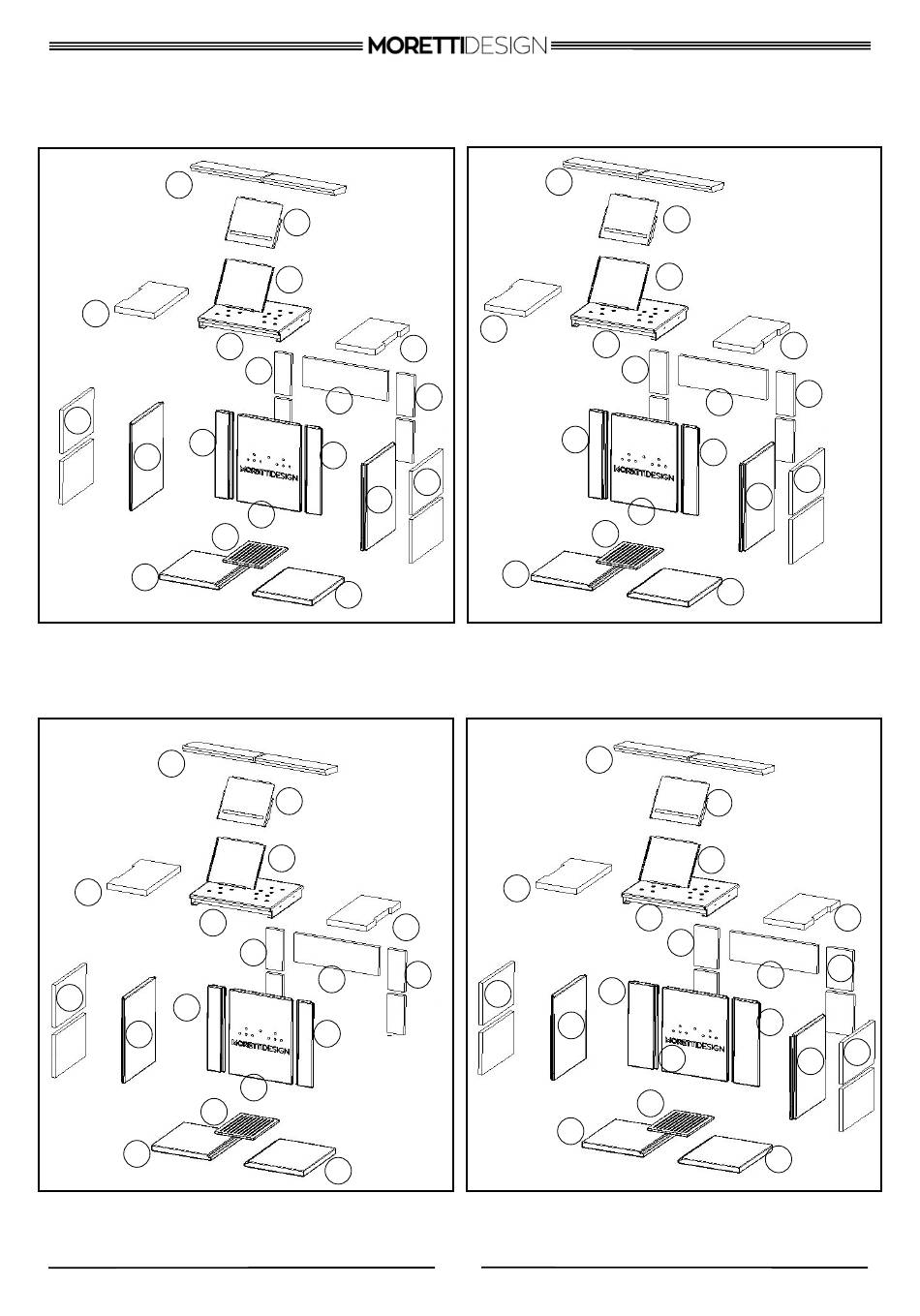 MORETTIDESIGN

MORETTIDESIGN

MORETTIDESIGN

MORETTIDESIGN

MORETTIDESIGN