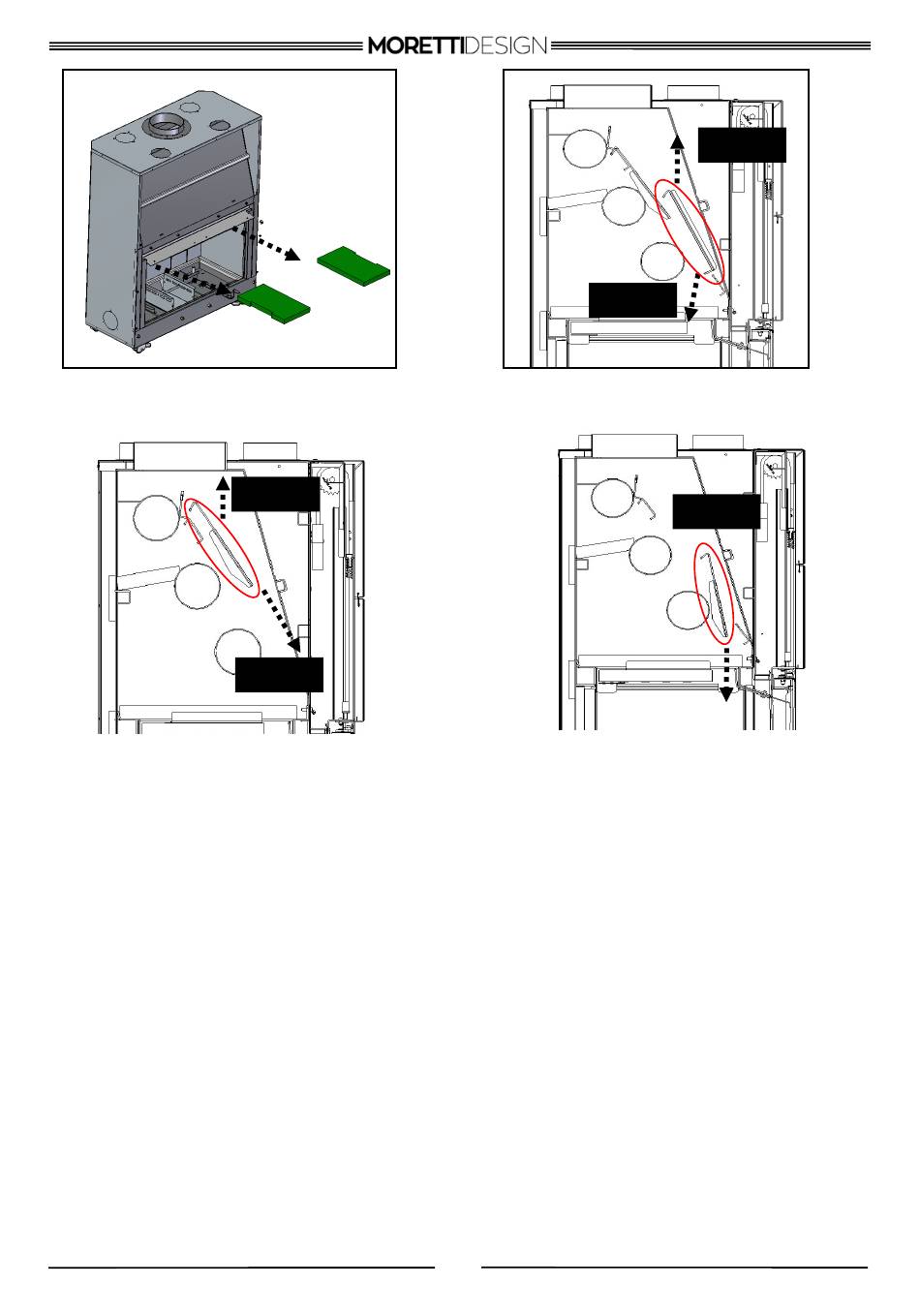 MORETTIDESIGN