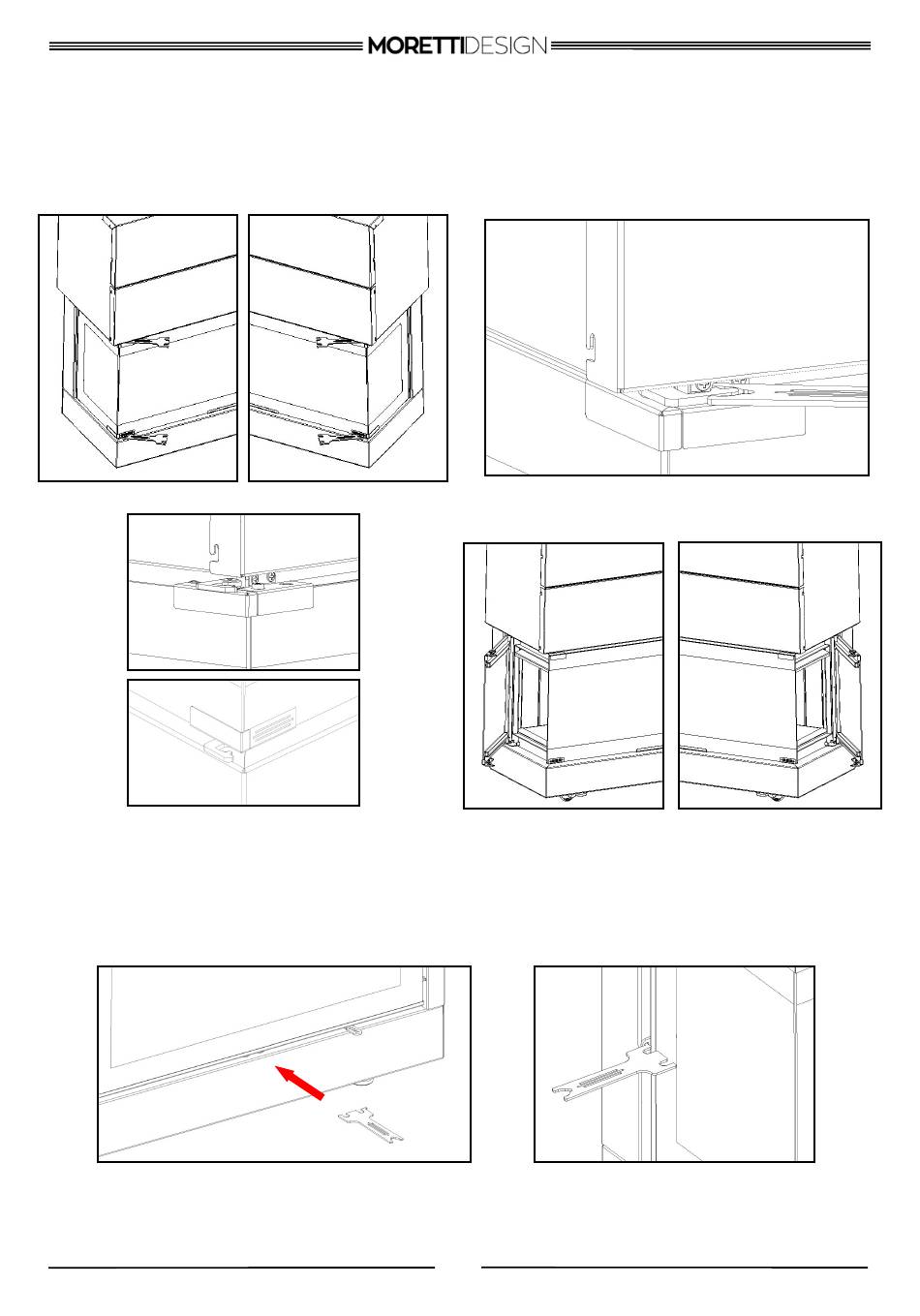 MORETTIDESIGN