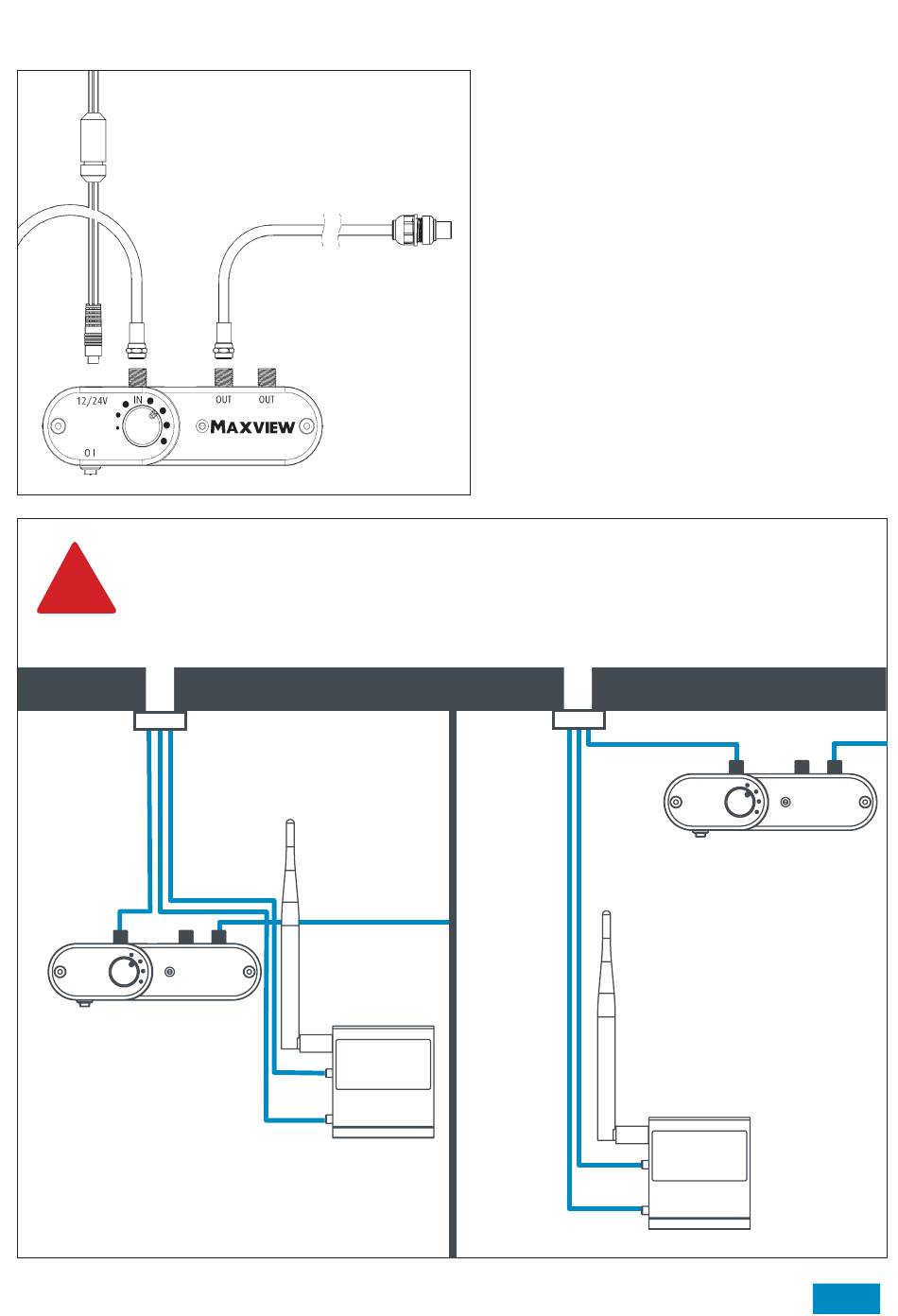 12/24V
IN
OUT
OUT
MAXVIEW
O I