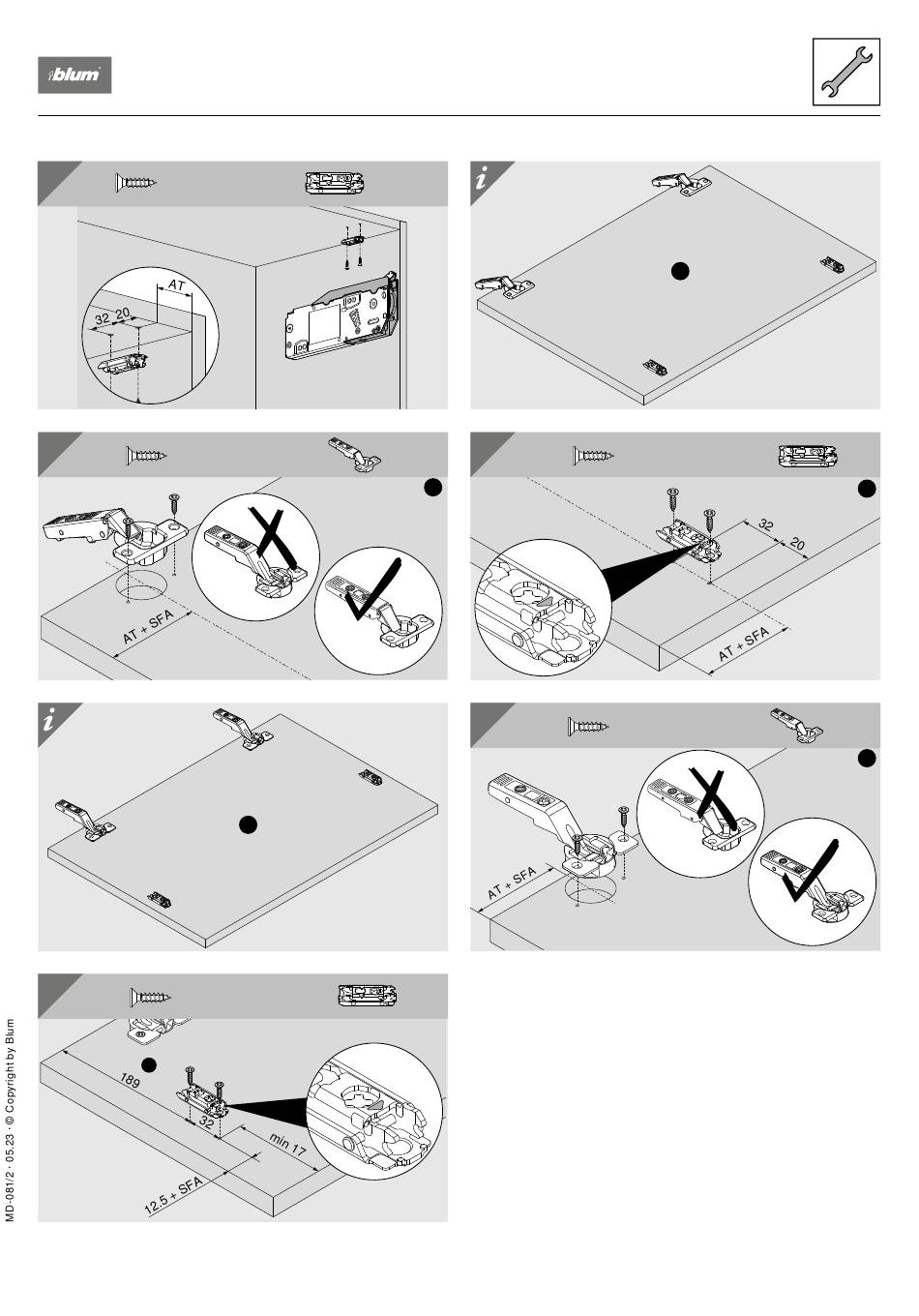 blum

AT
32
20

i

AT + SFA

32
20
AT + SFA

i

AT + SFA

189
32
min 17
12.5 + SFA

MD-081/2 · 05.23 · © Copyright by Blum