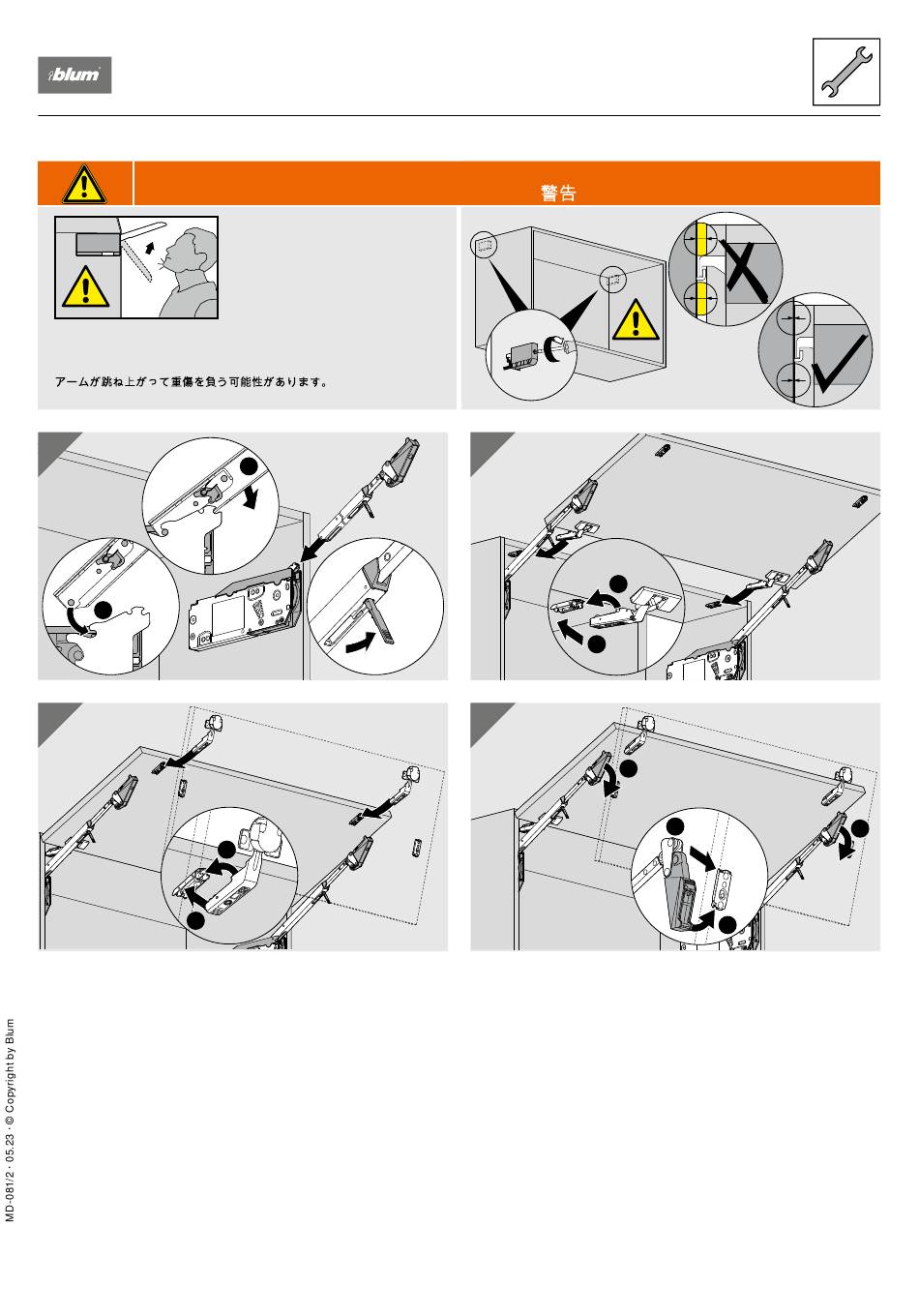 blum

警告

アームが跳ね上がって重傷を負う可能性があります。

MD-081/2 · 05.23 · © Copyright by Blum