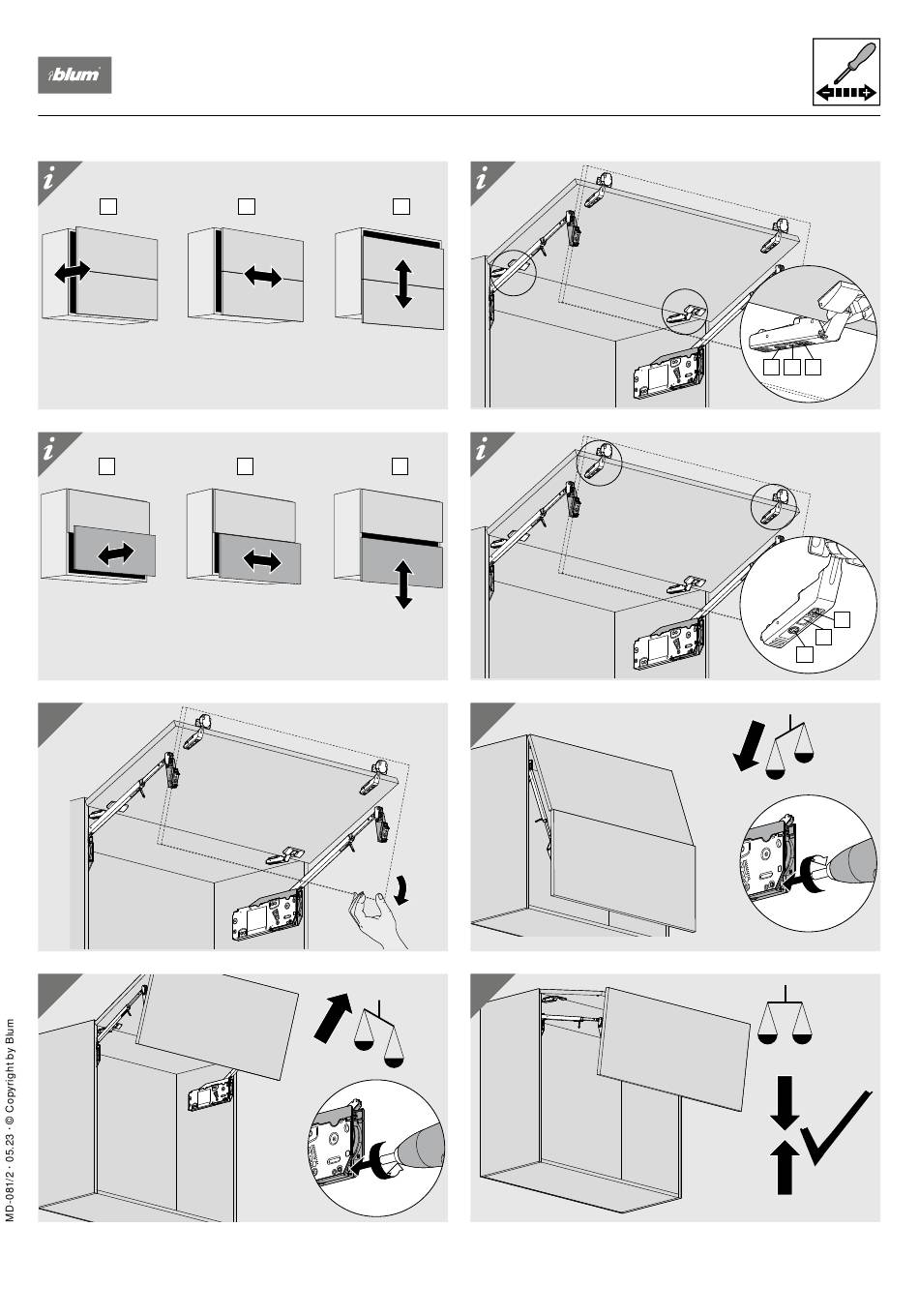 blum

i

i

i

i

MD-081/2 · 05.23 · © Copyright by Blum