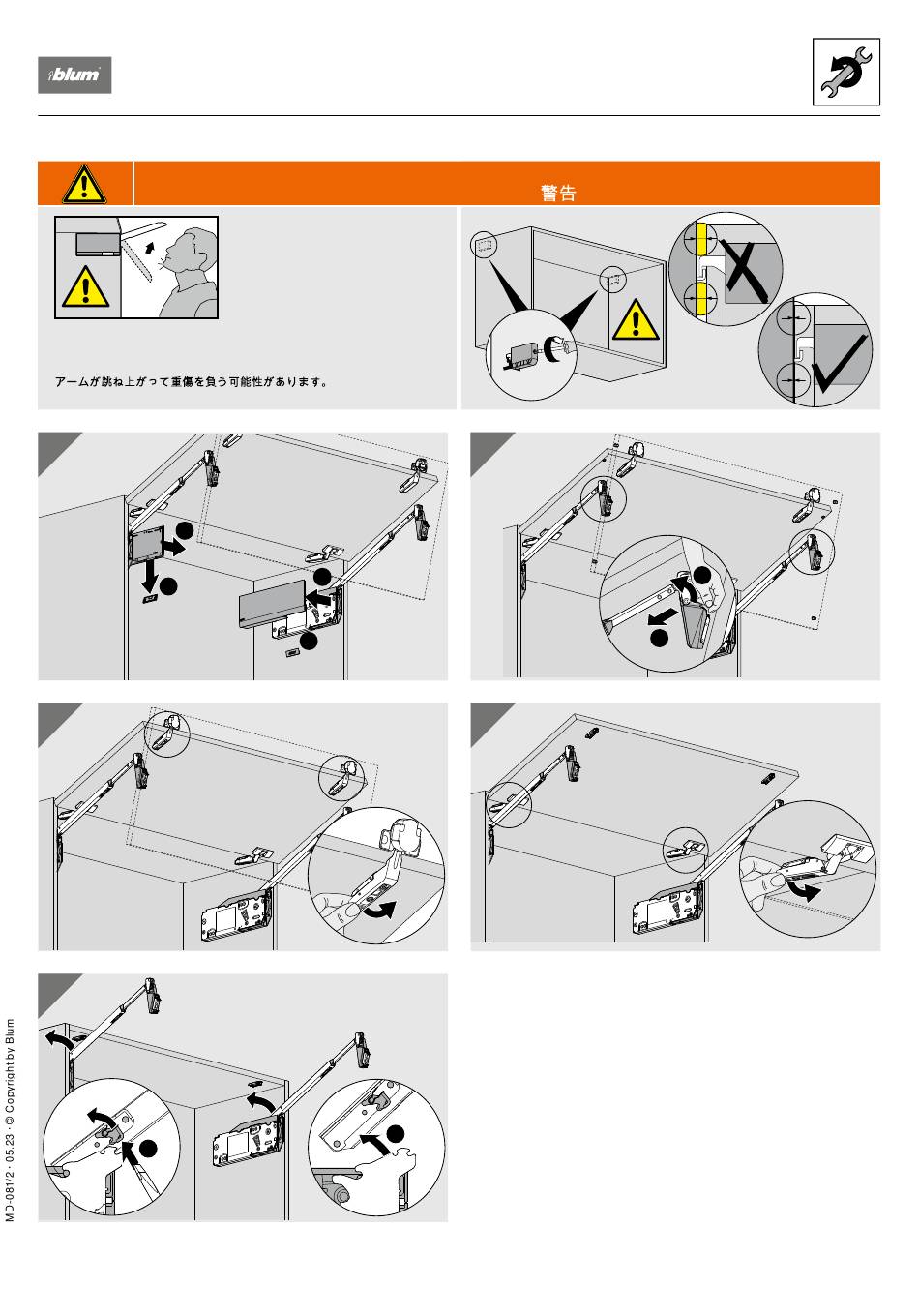 blum

警告

アームが跳ね上がって重傷を負う可能性があります。

MD-081/2 · 05.23 · © Copyright by Blum