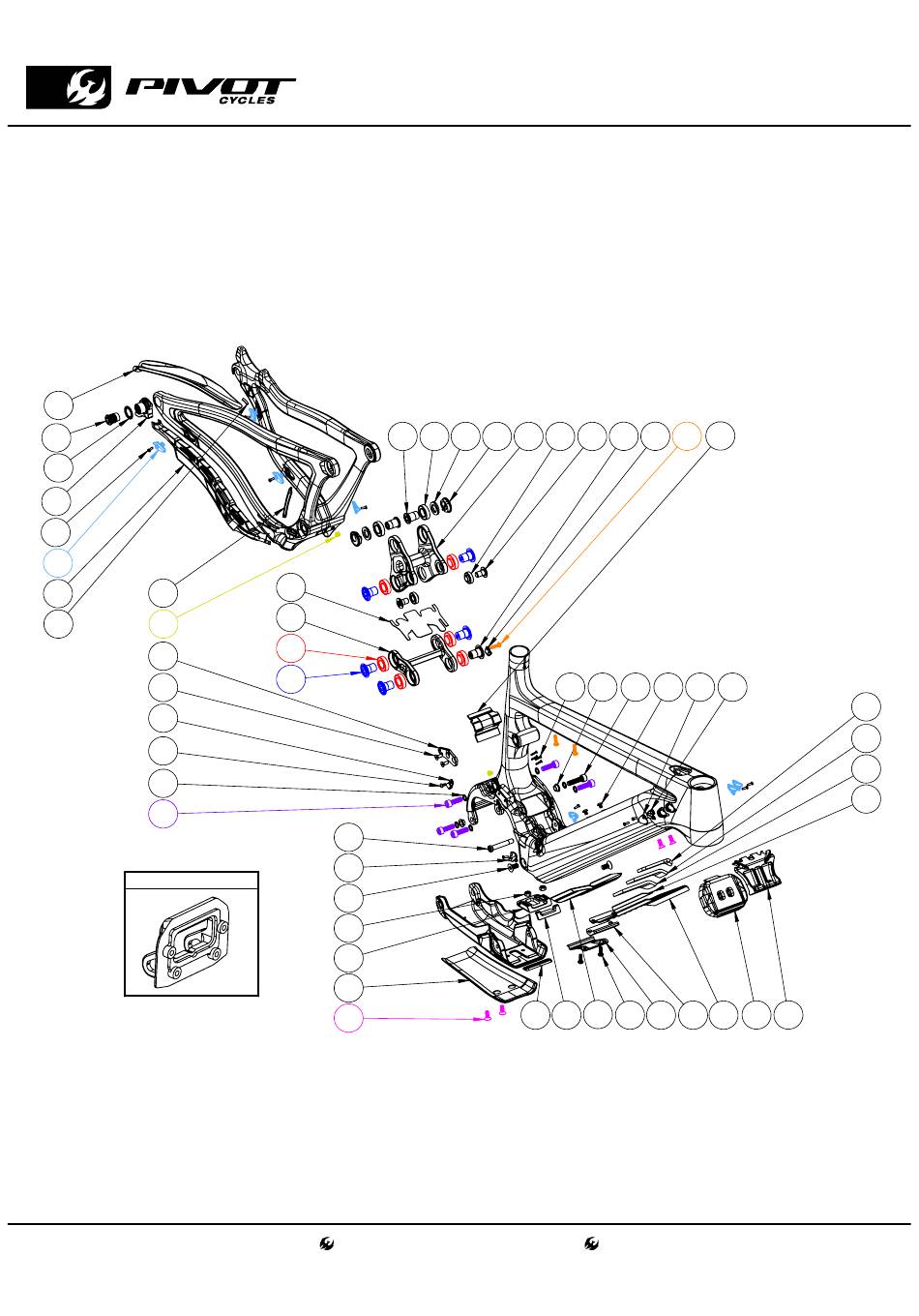 PIVOT CYCLES