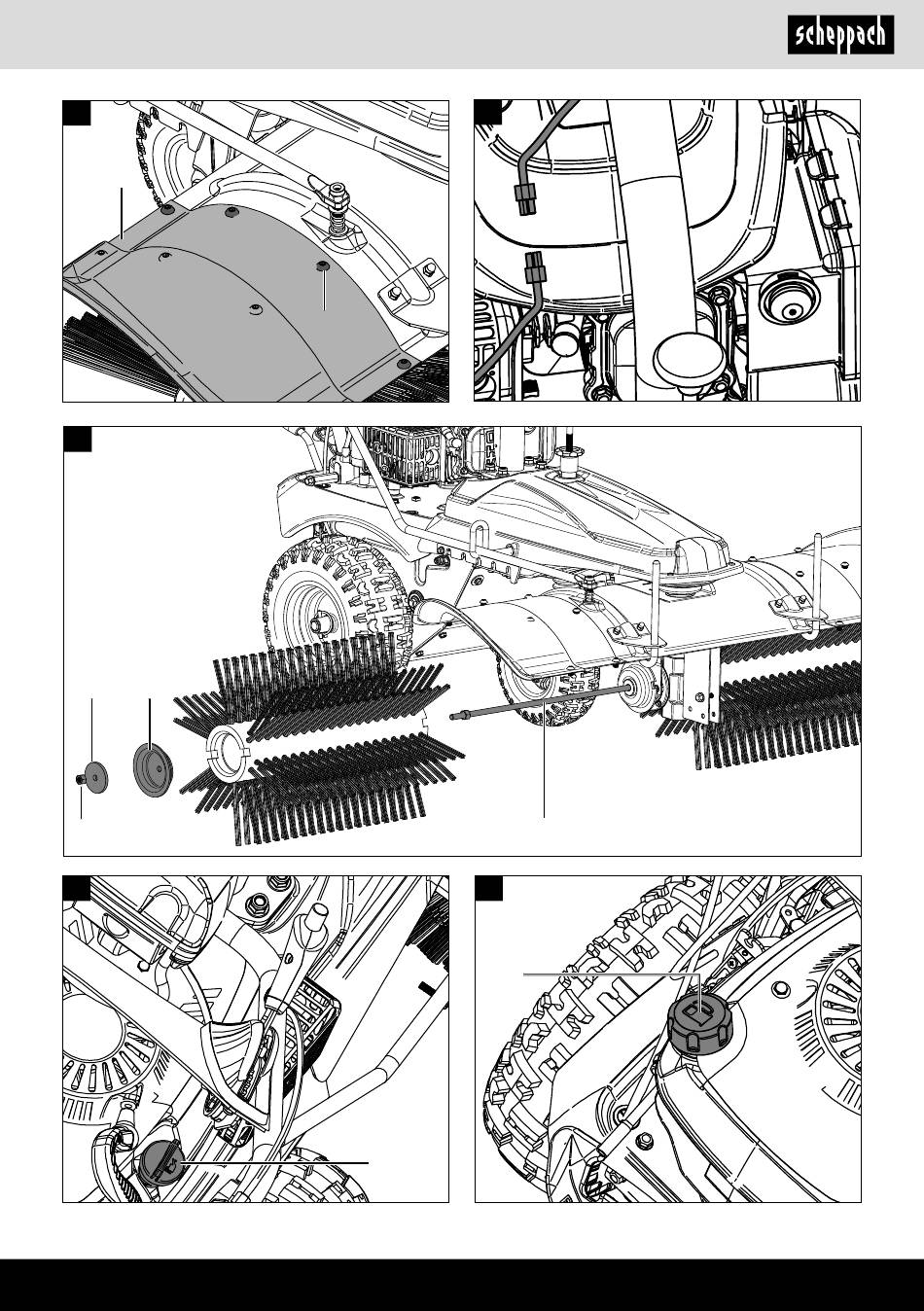 scheppach