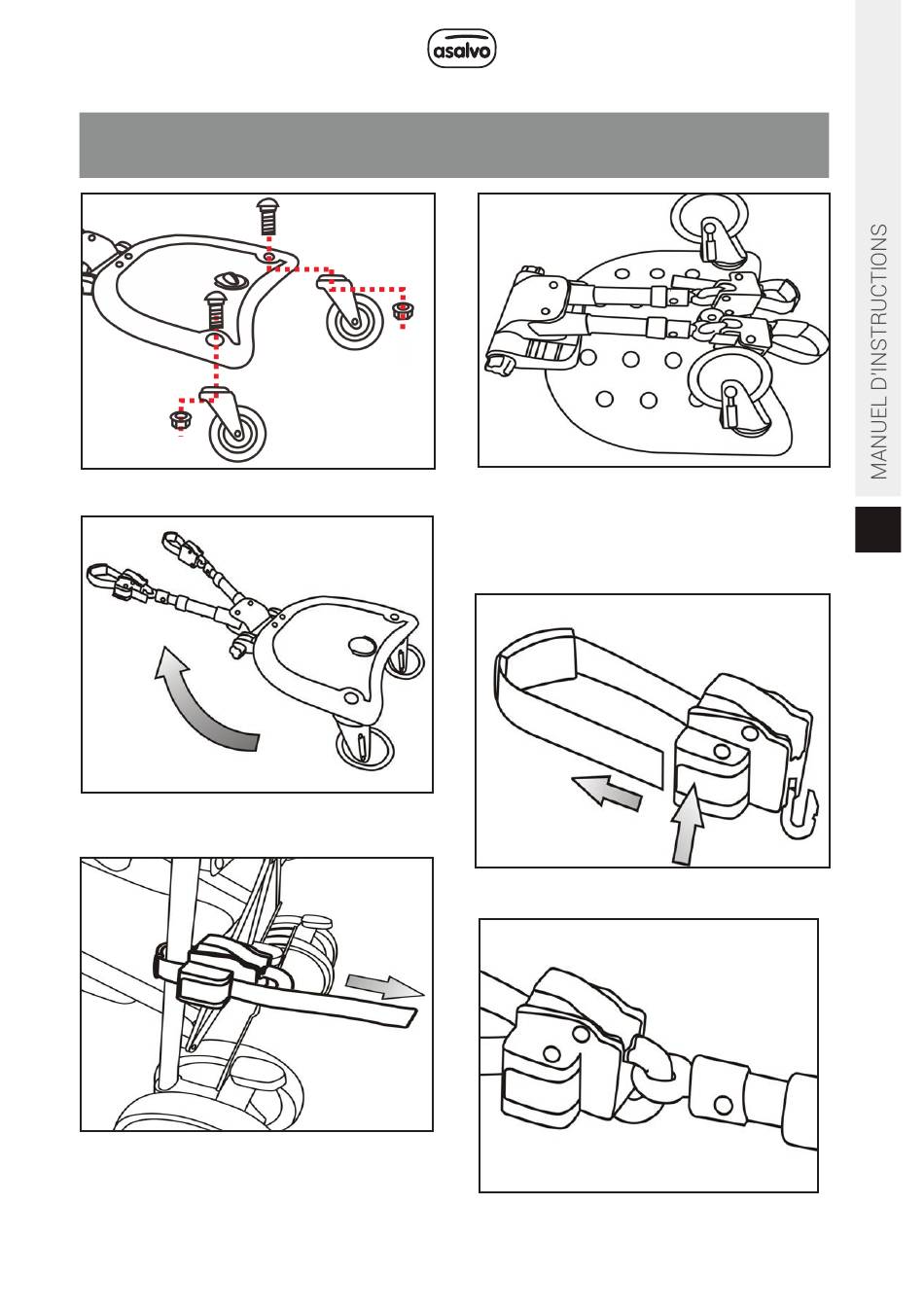 asalvo

MANUEL D'INSTRUCTIONS