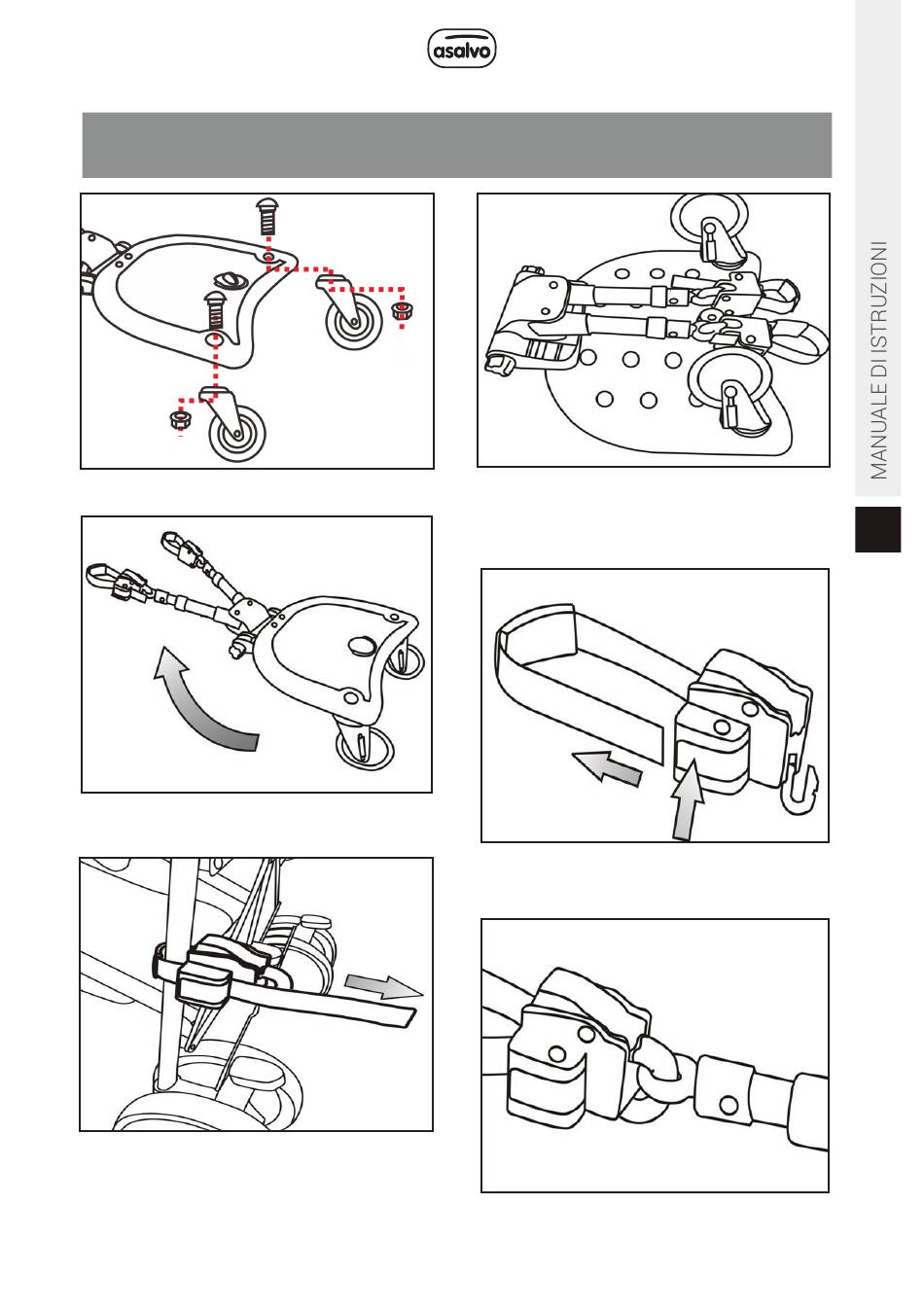 asalvo

MANUALE DI ISTRUZIONI