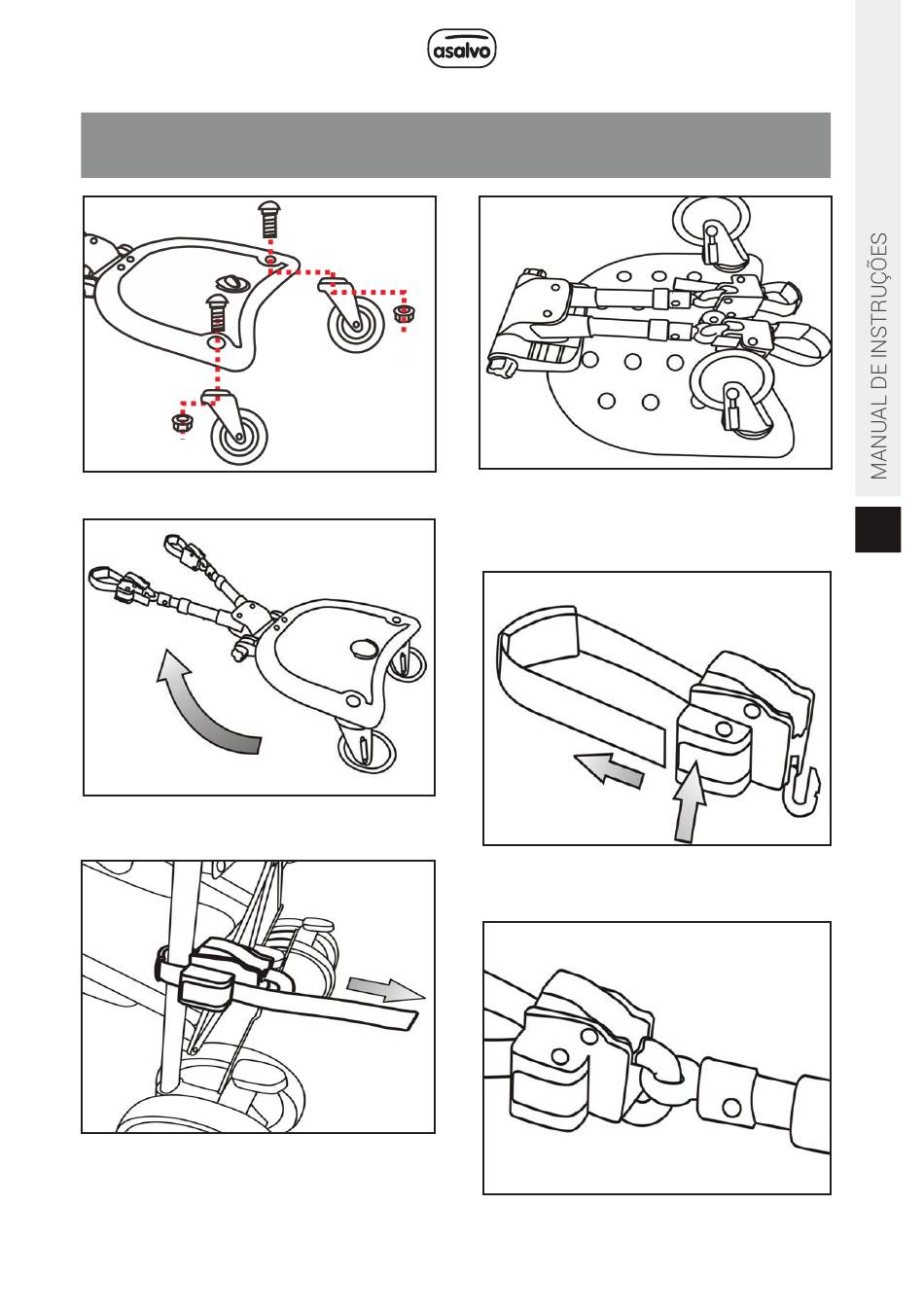 asalvo

MANUAL DE INSTRUÇÕES