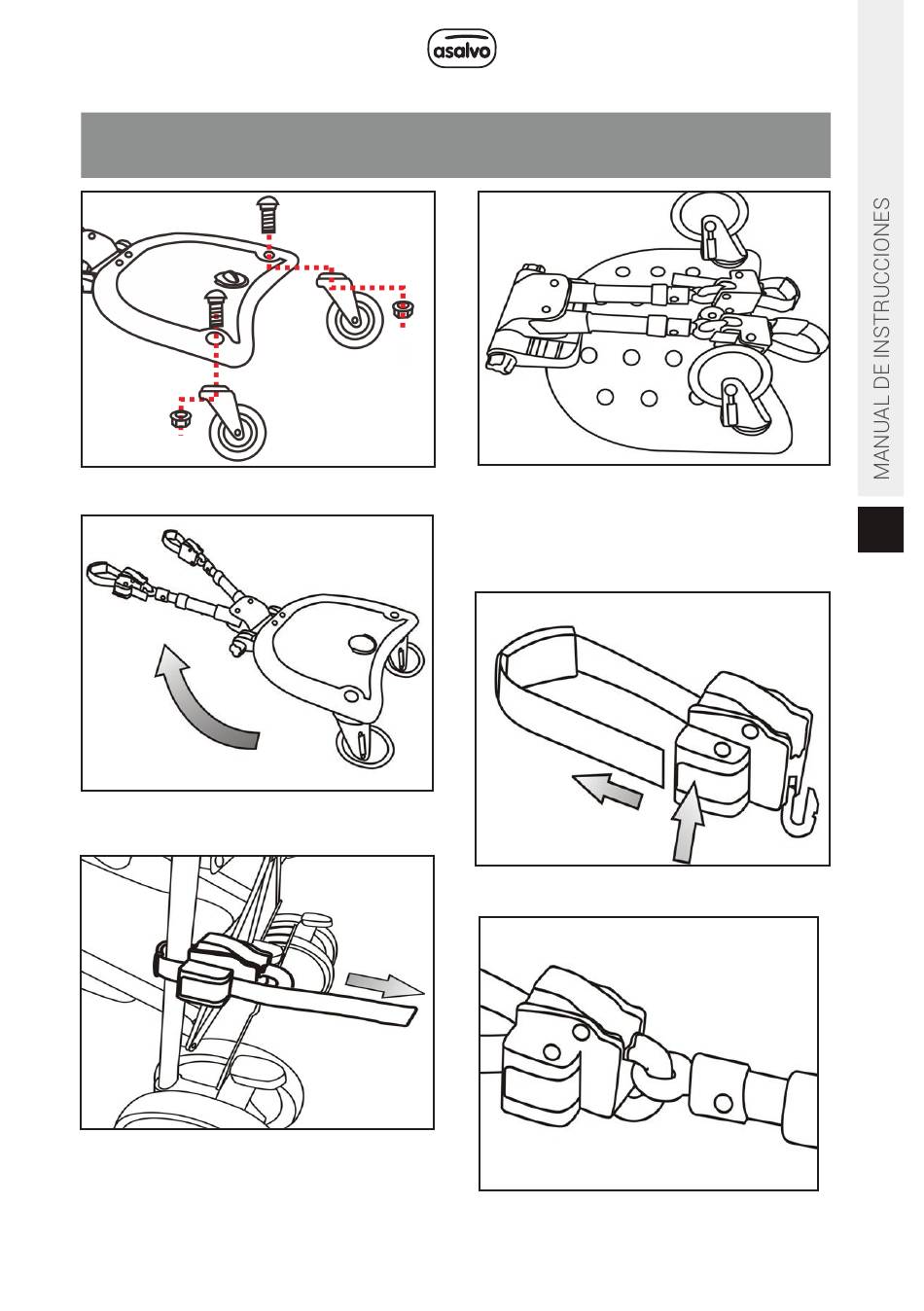 asalvo

MANUAL DE INSTRUCCIONES