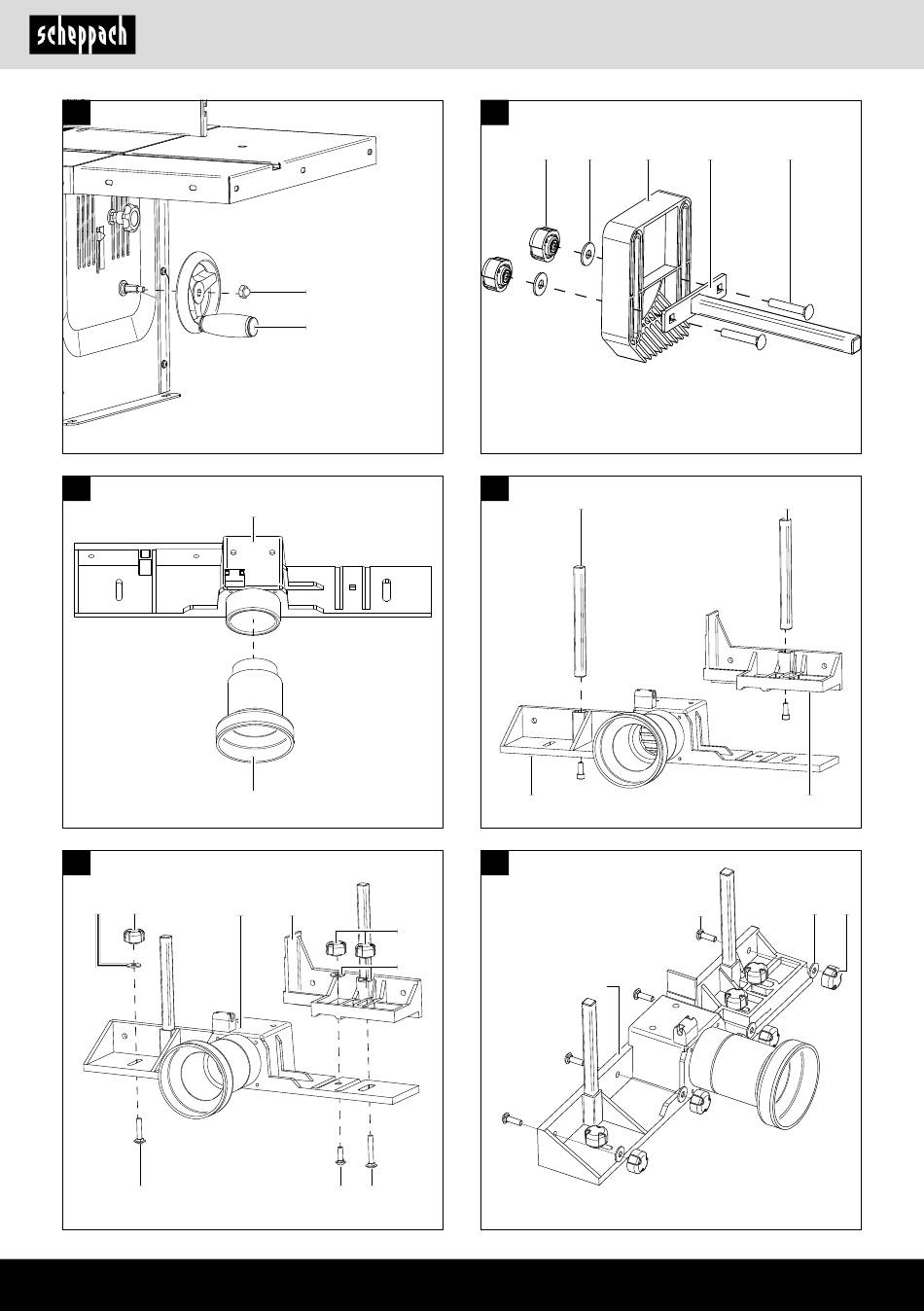 scheppach