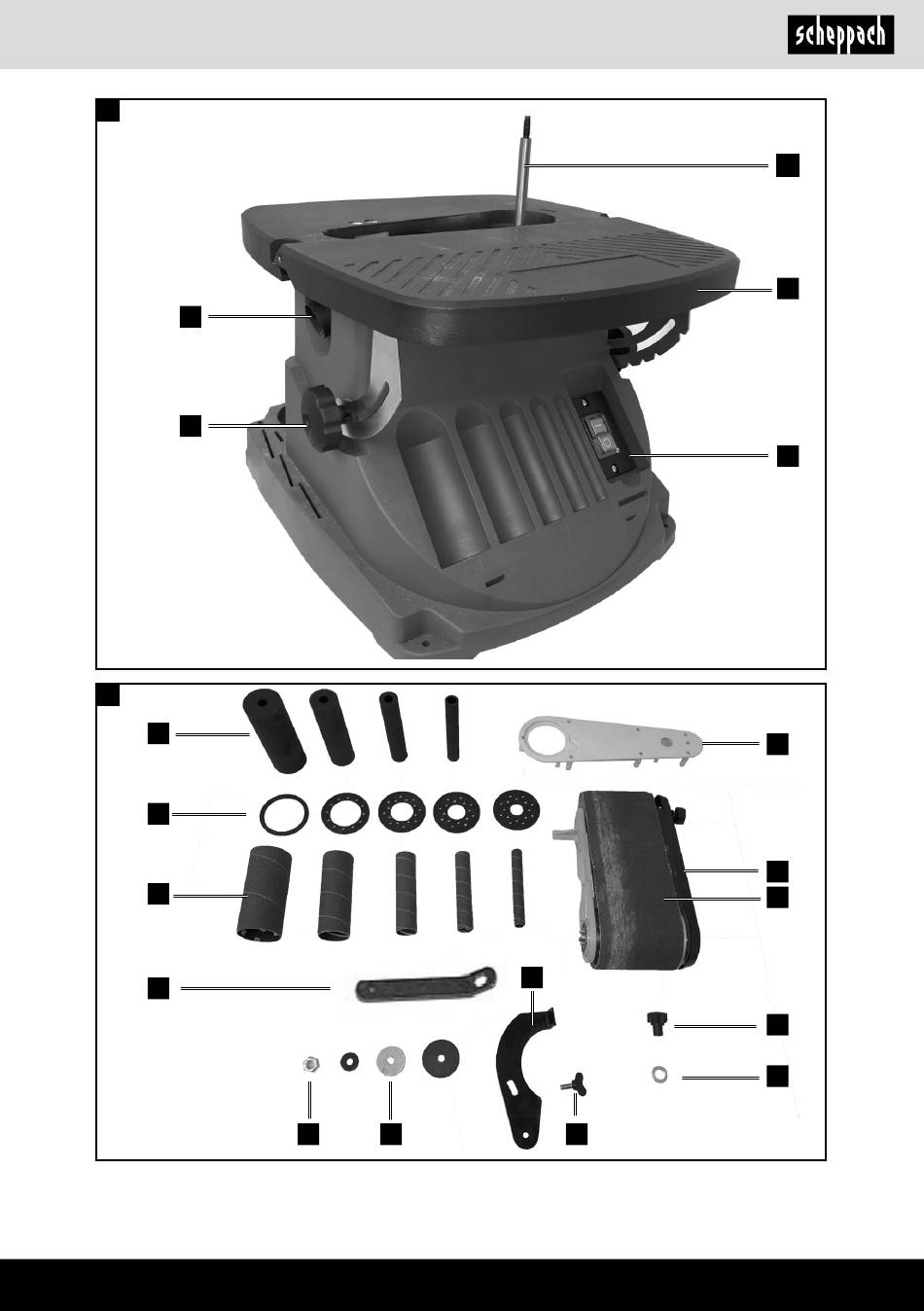 scheppach