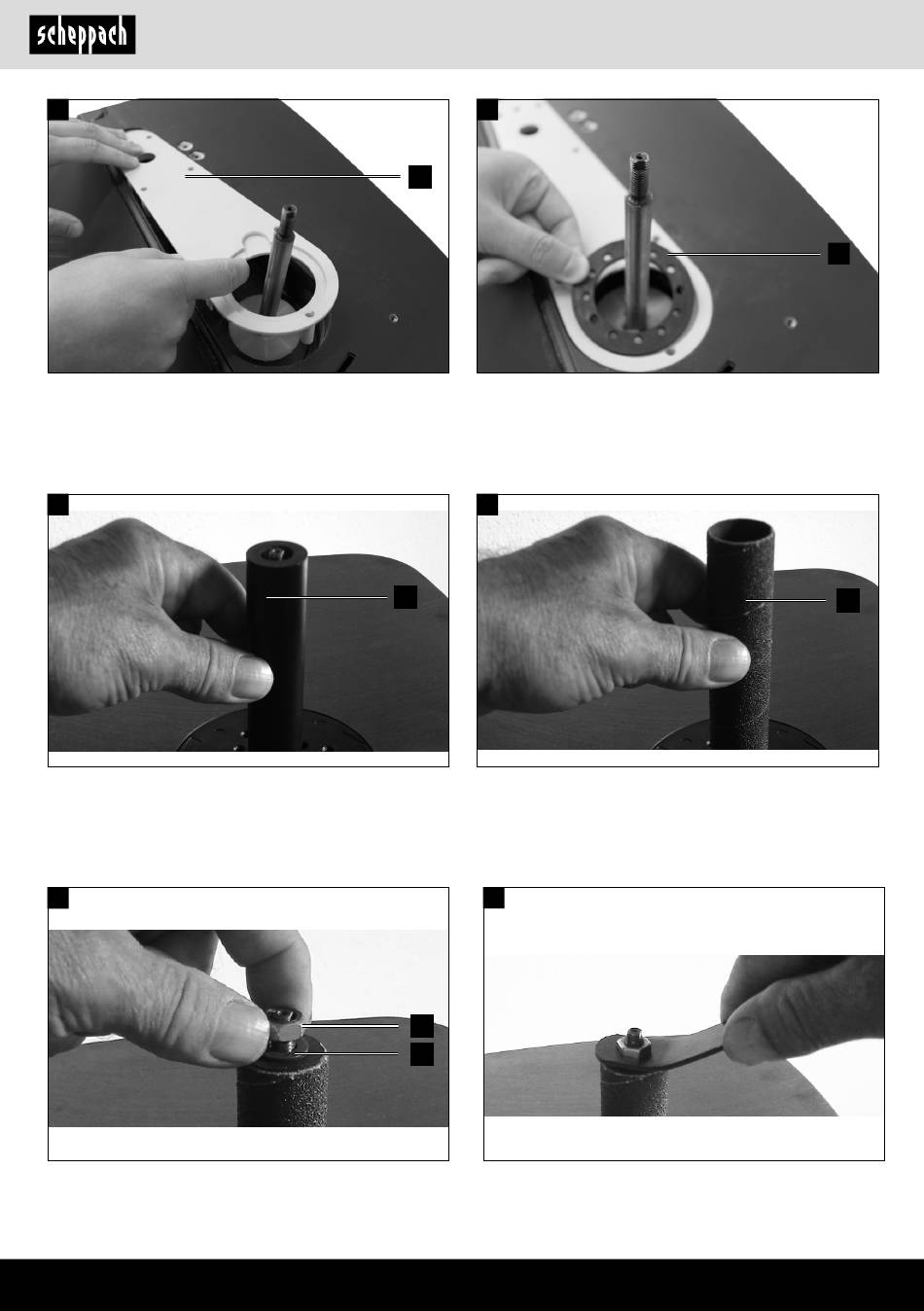 scheppach