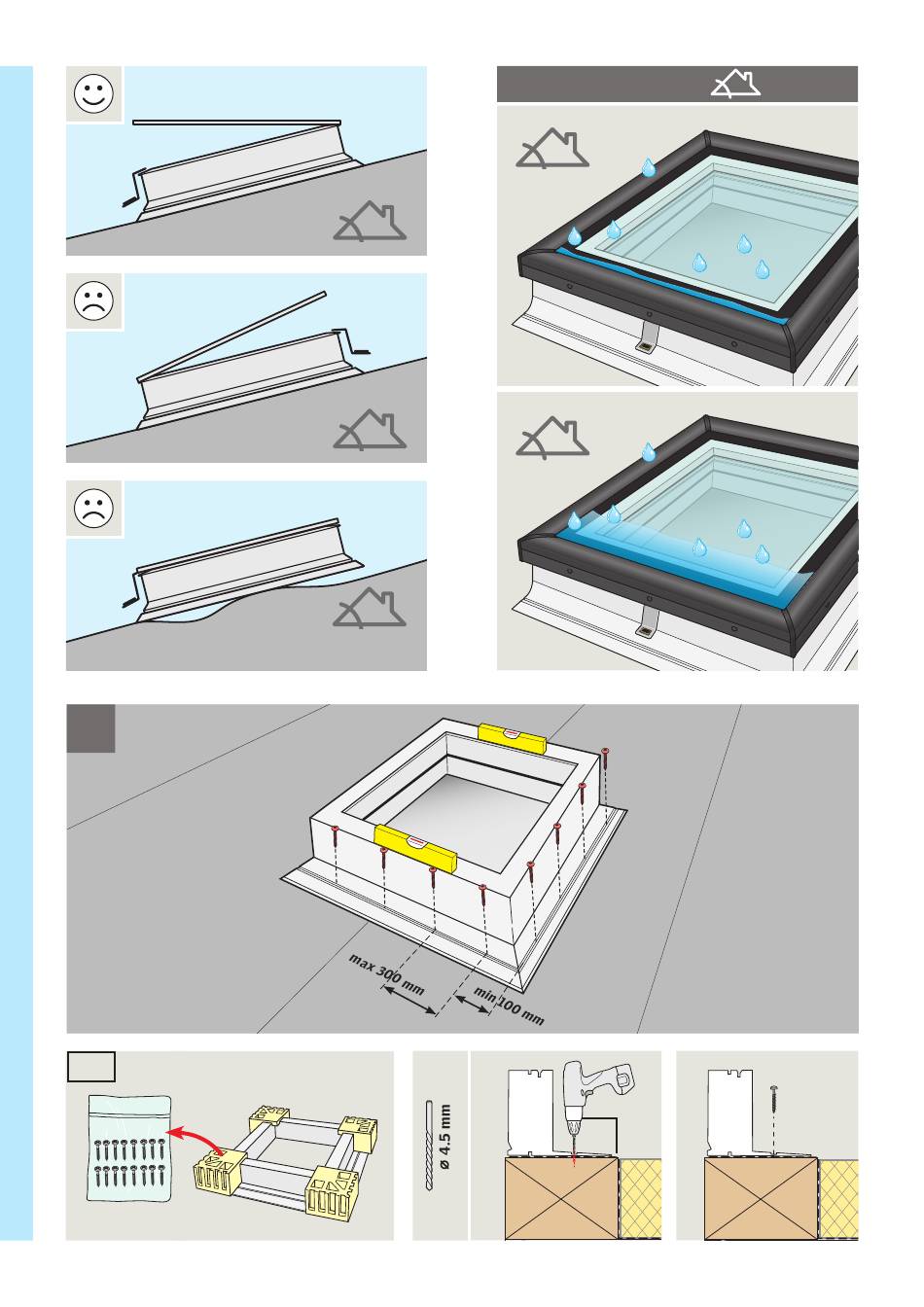 max 300 mm

min 100 mm

ø 4.5 mm