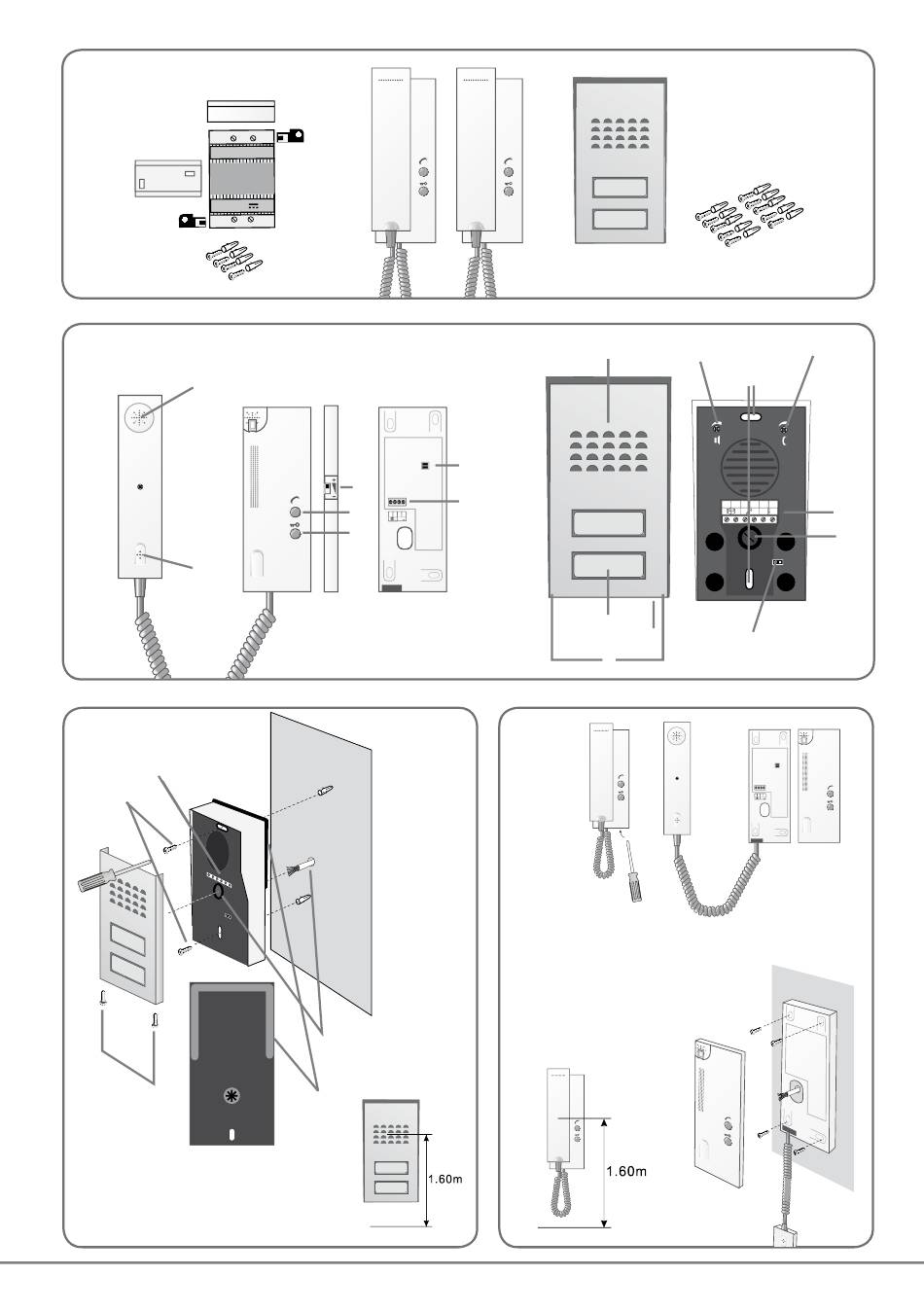 1.60m

1.60m