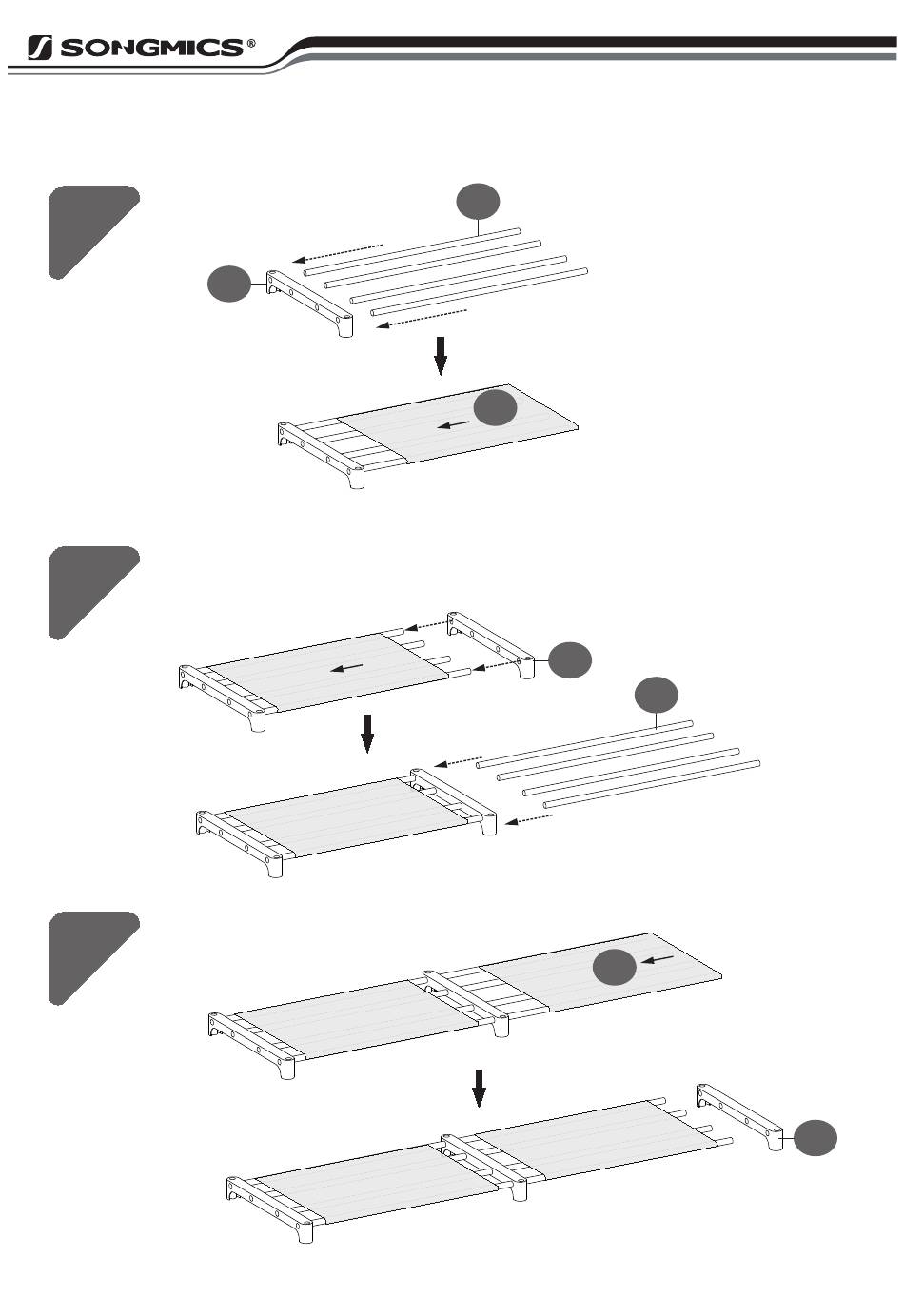 SONGMICS®