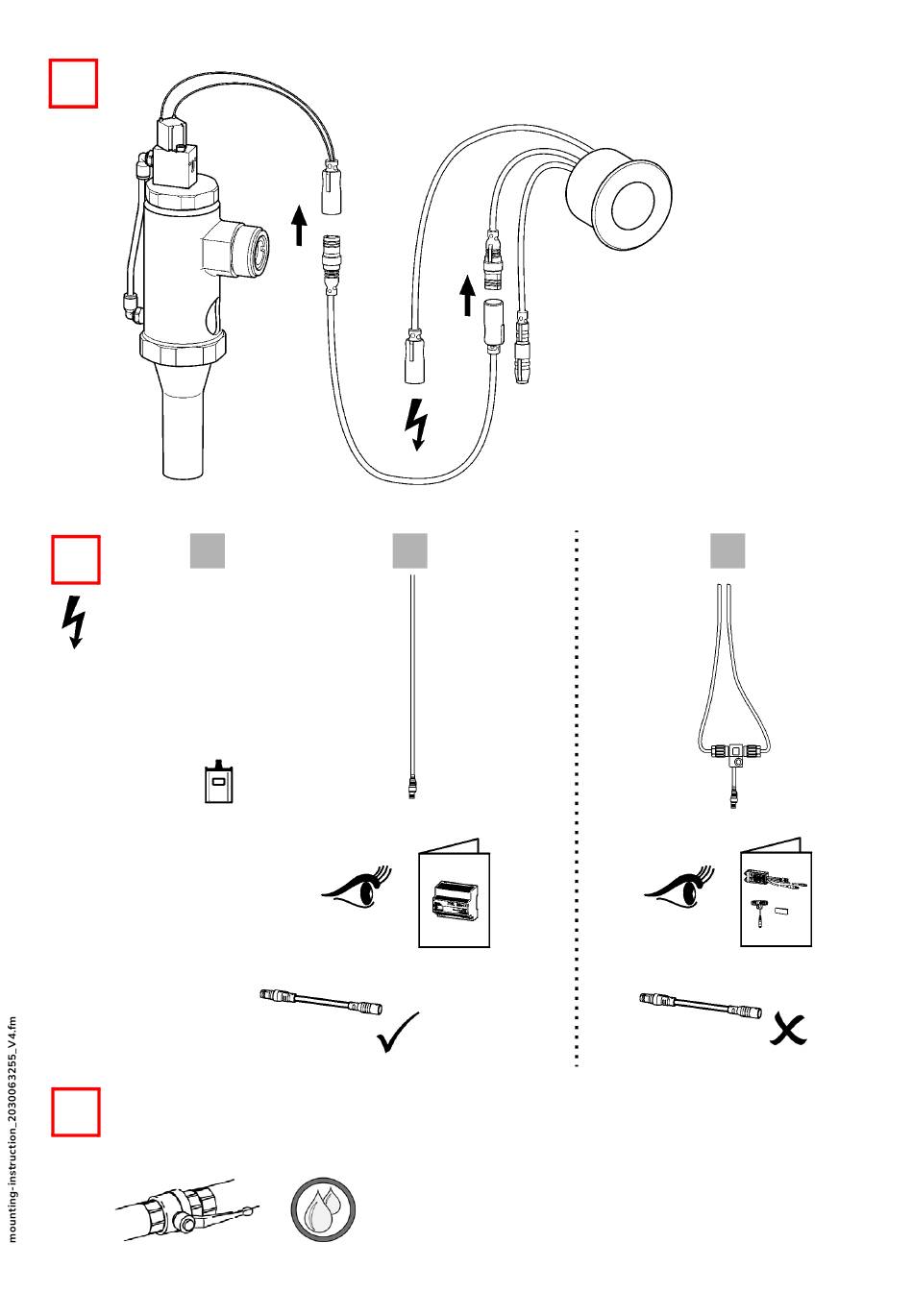 mounting-instruction_2030063255_V4.fm