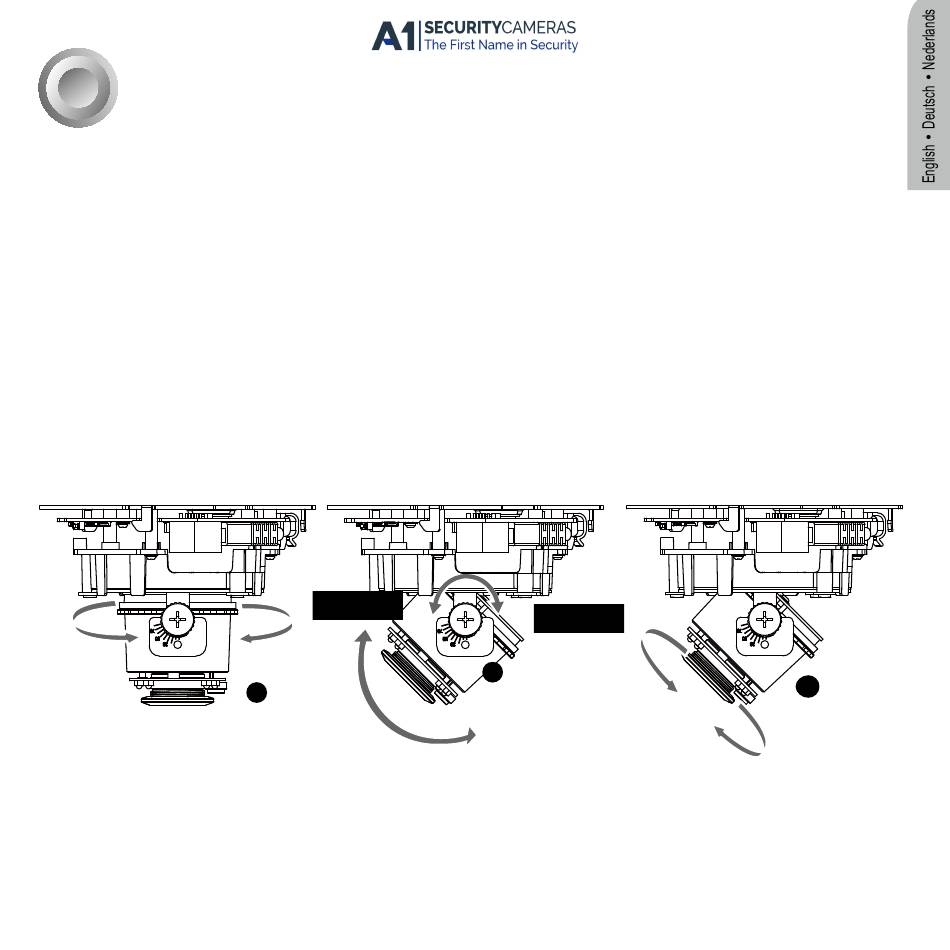 A1 SECURITYCAMERAS
The First Name in Security

English • Deutsch • Nederlands