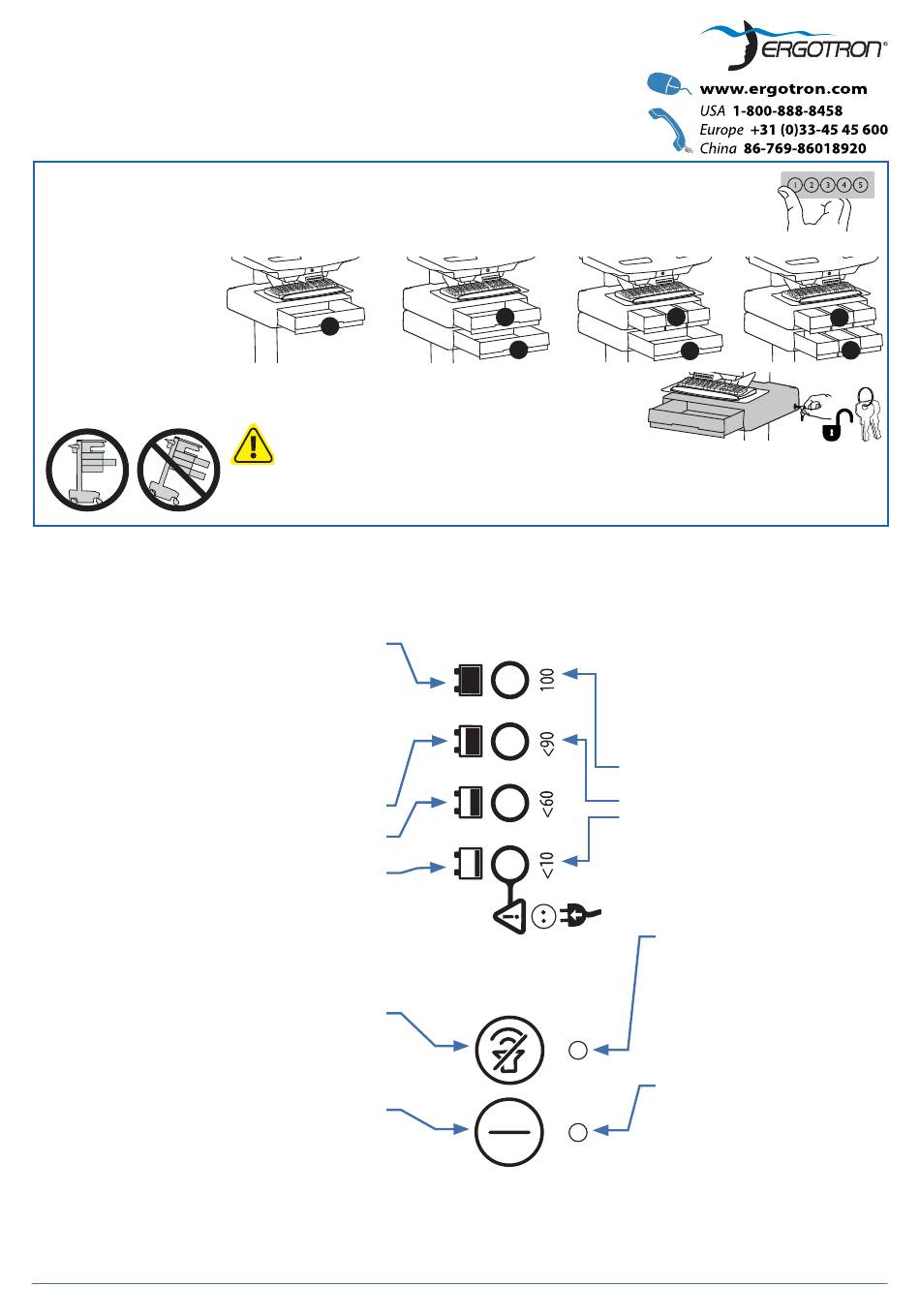 ERGOTRON®

www.ergotron.com
USA 1-800-888-8458
Europe +31 (0)33-45 45 600
China 86-769-86018920

1 2 3 4 5

100
<90
<60
<10