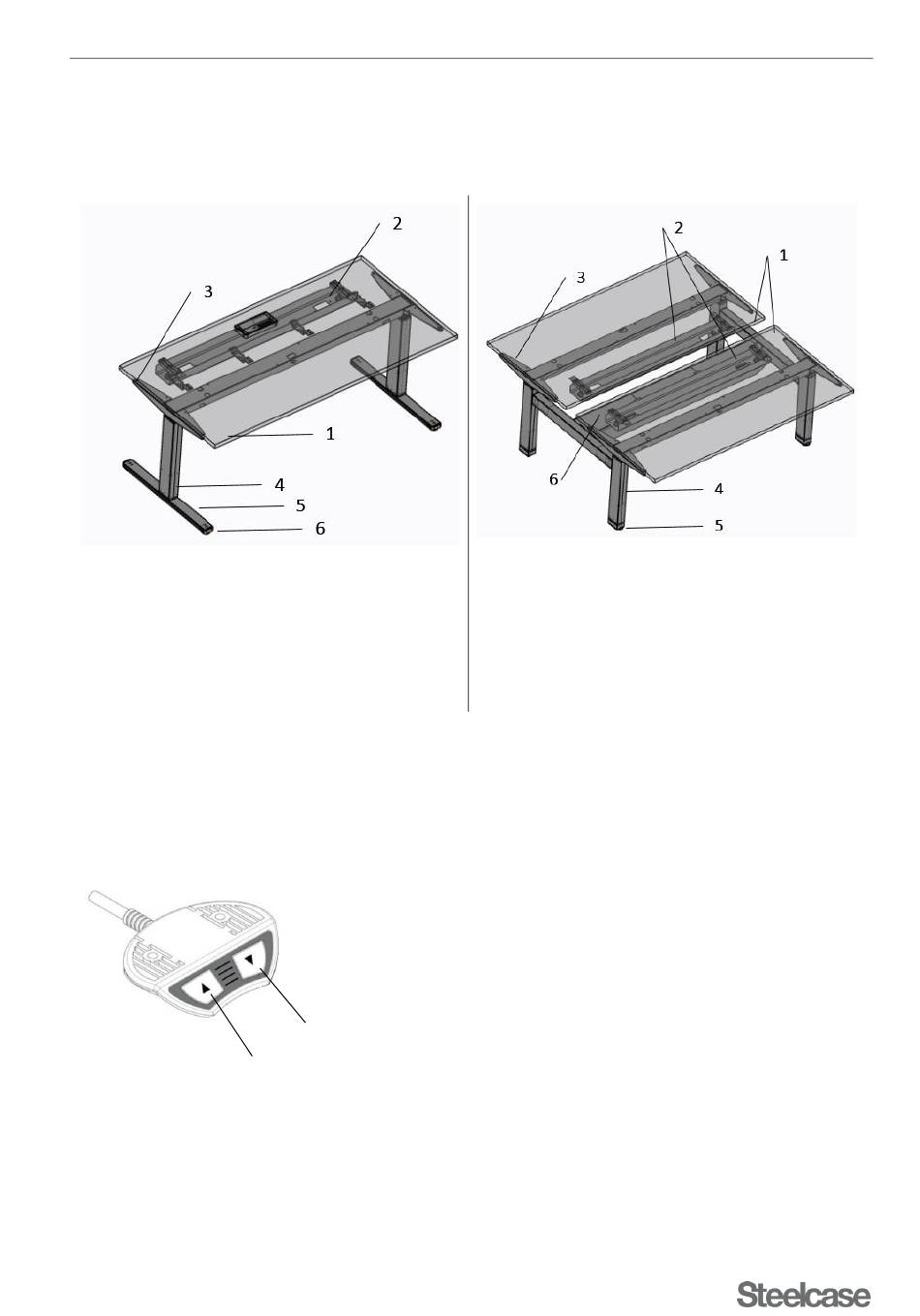 2
3
1
4
5
6

2
1
3
6
4
5

Steelcase