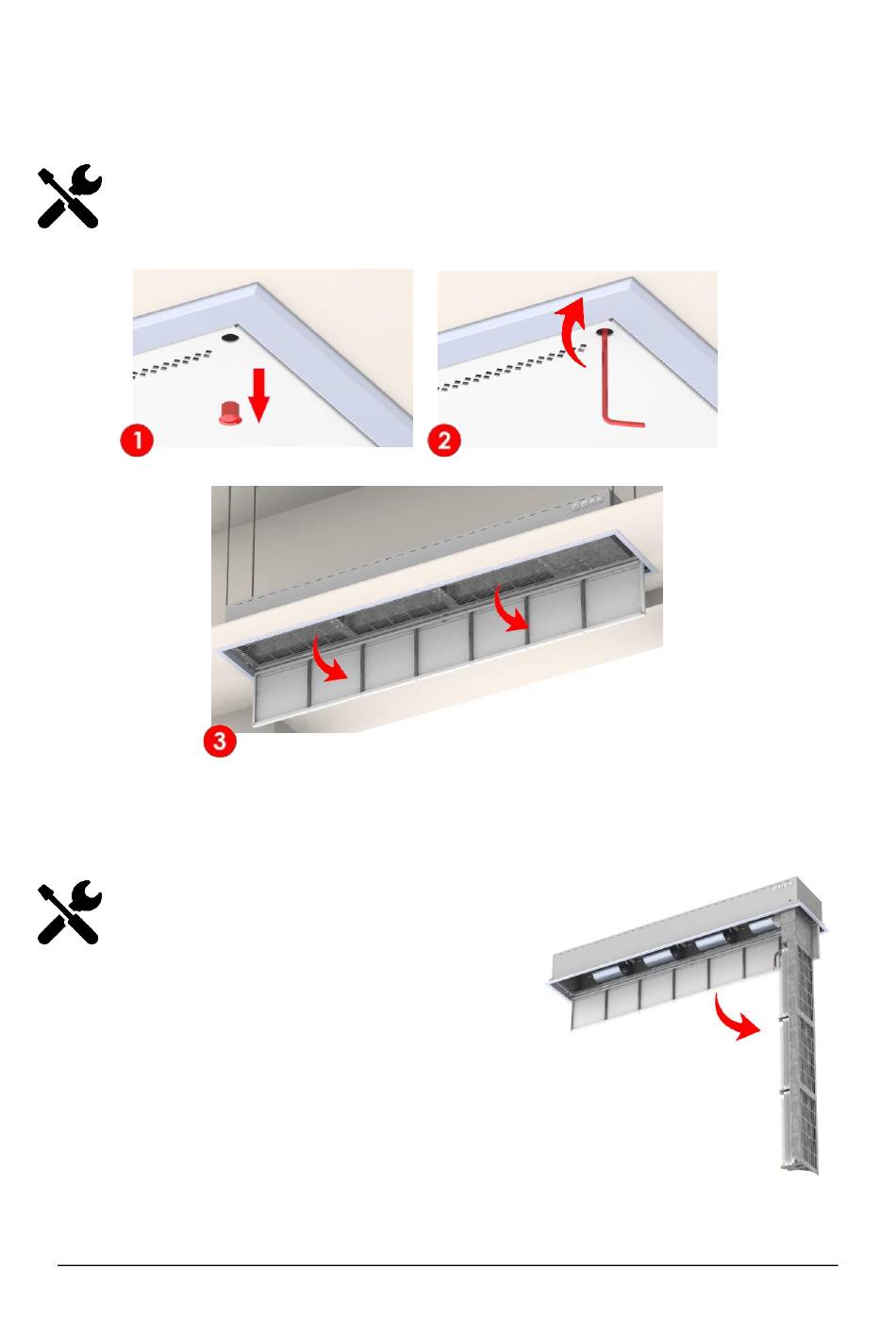 1

2

3