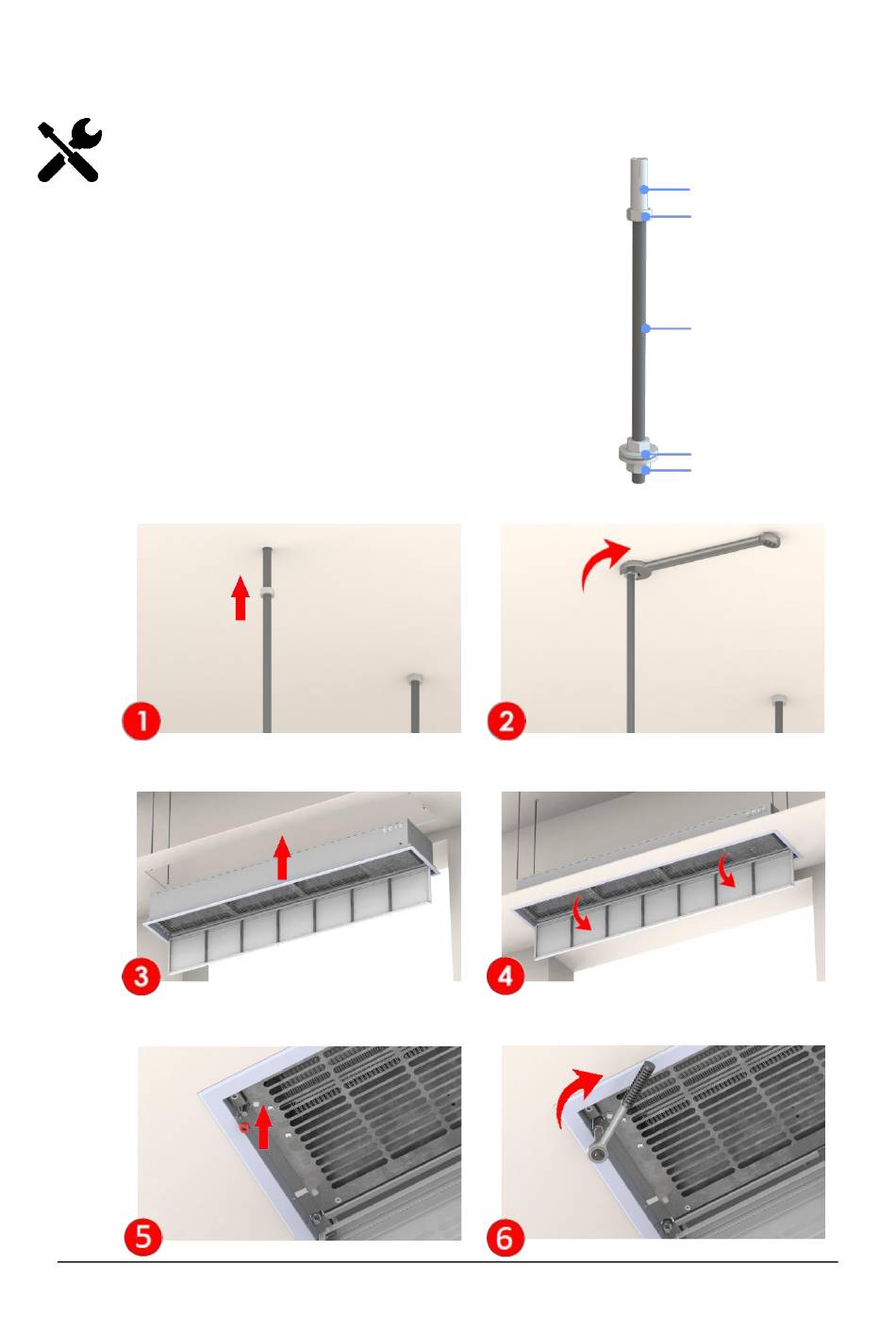 1

2

3

4

5

6