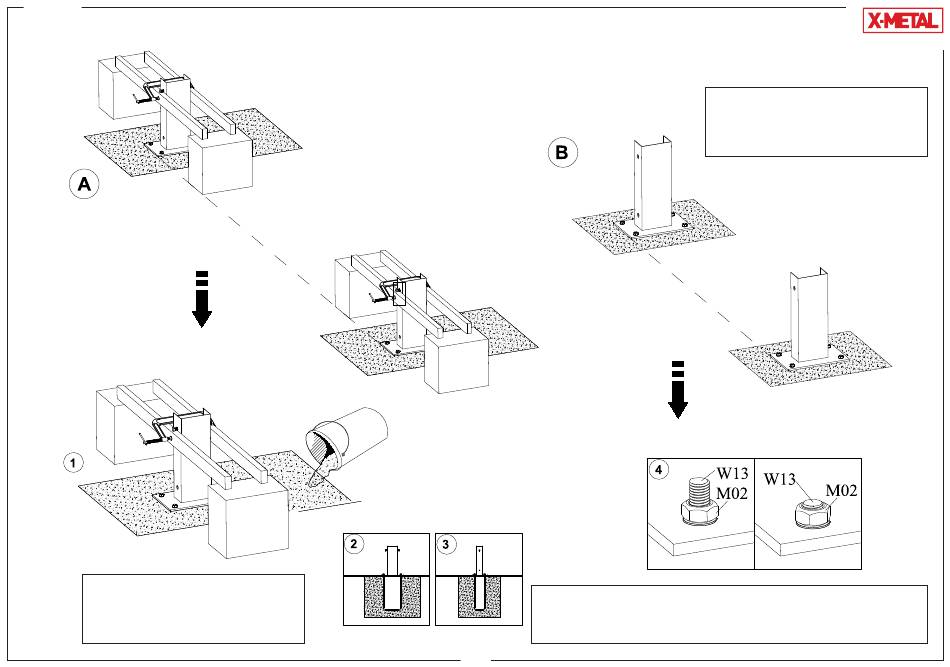 X-METAL

A

B

1

2

3

4

W13
M02

W13
M02