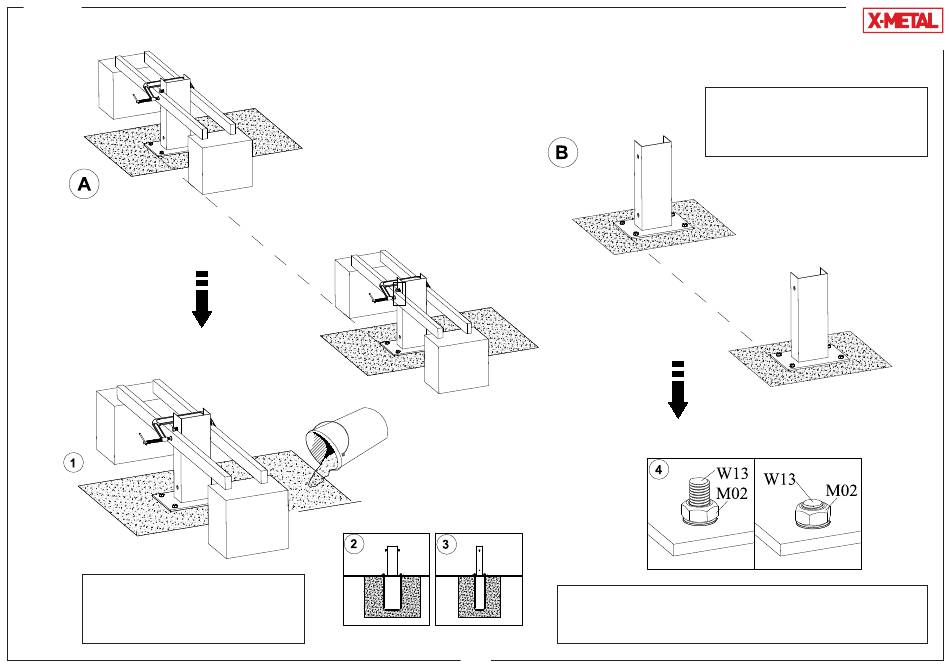 X-METAL

A

B

1

2

3

4

W13
M02

W13
M02