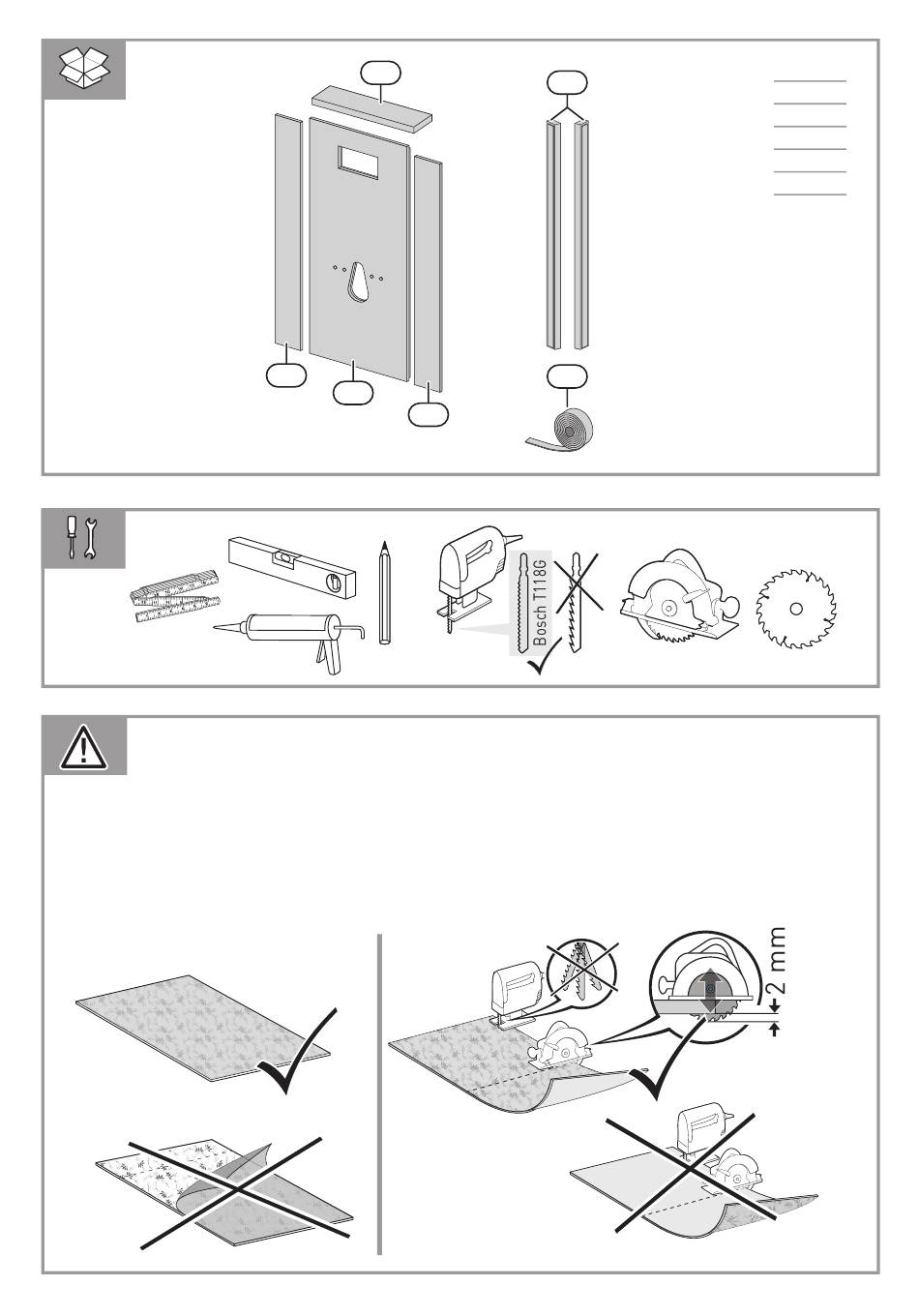 Bosch T118G

2 mm