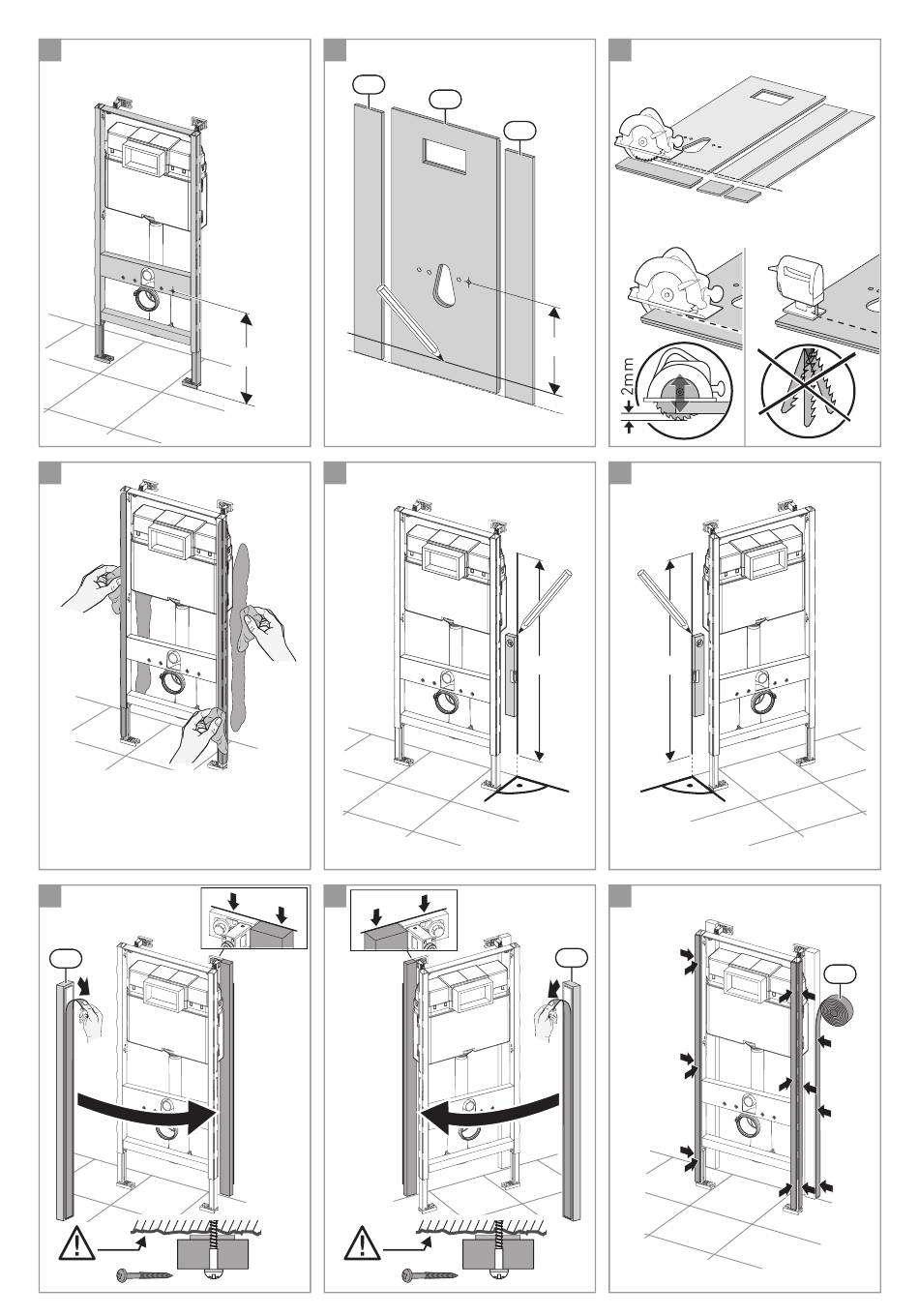 2mm