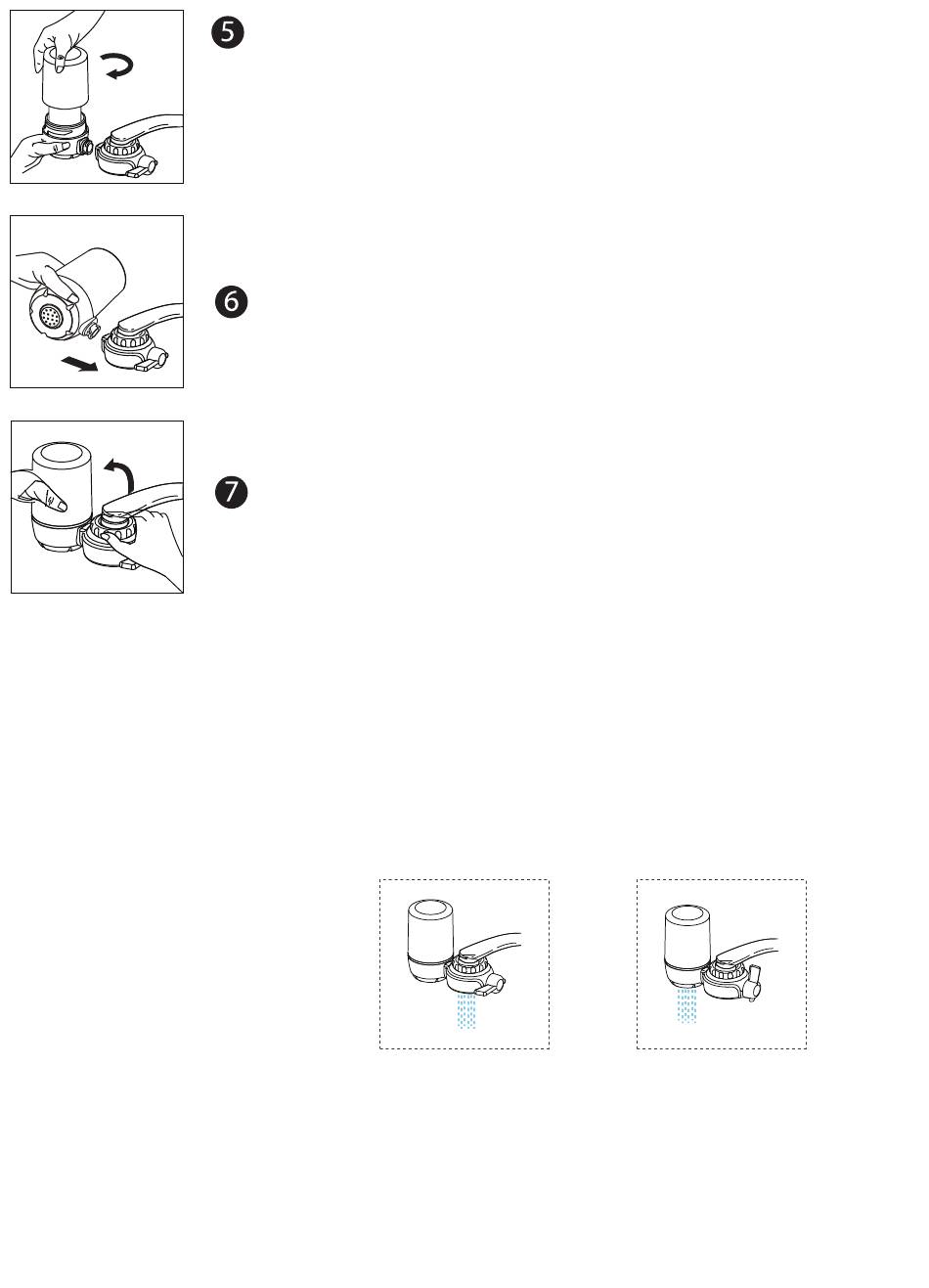 5

6

7