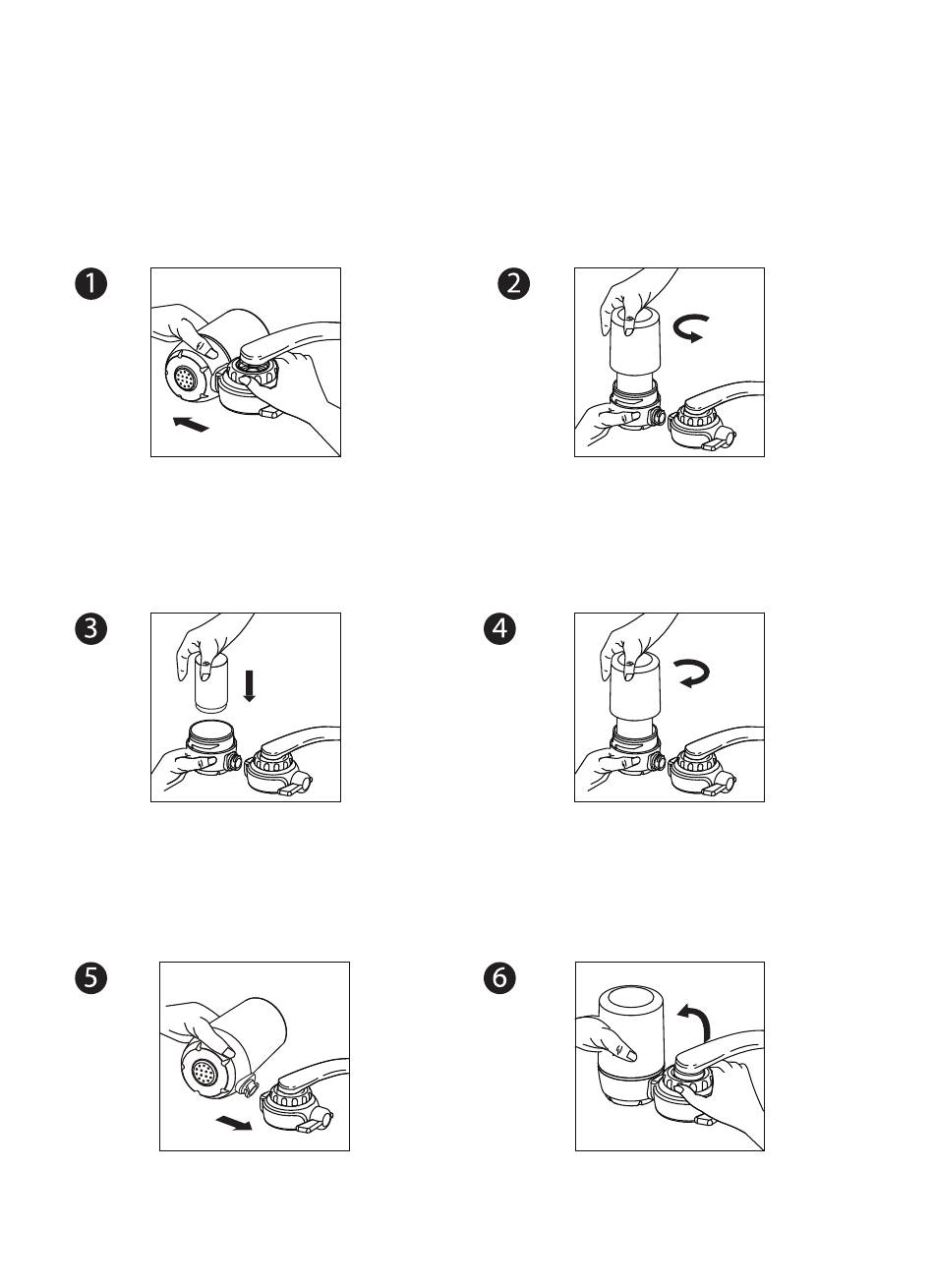 1

2

3

4

5

6