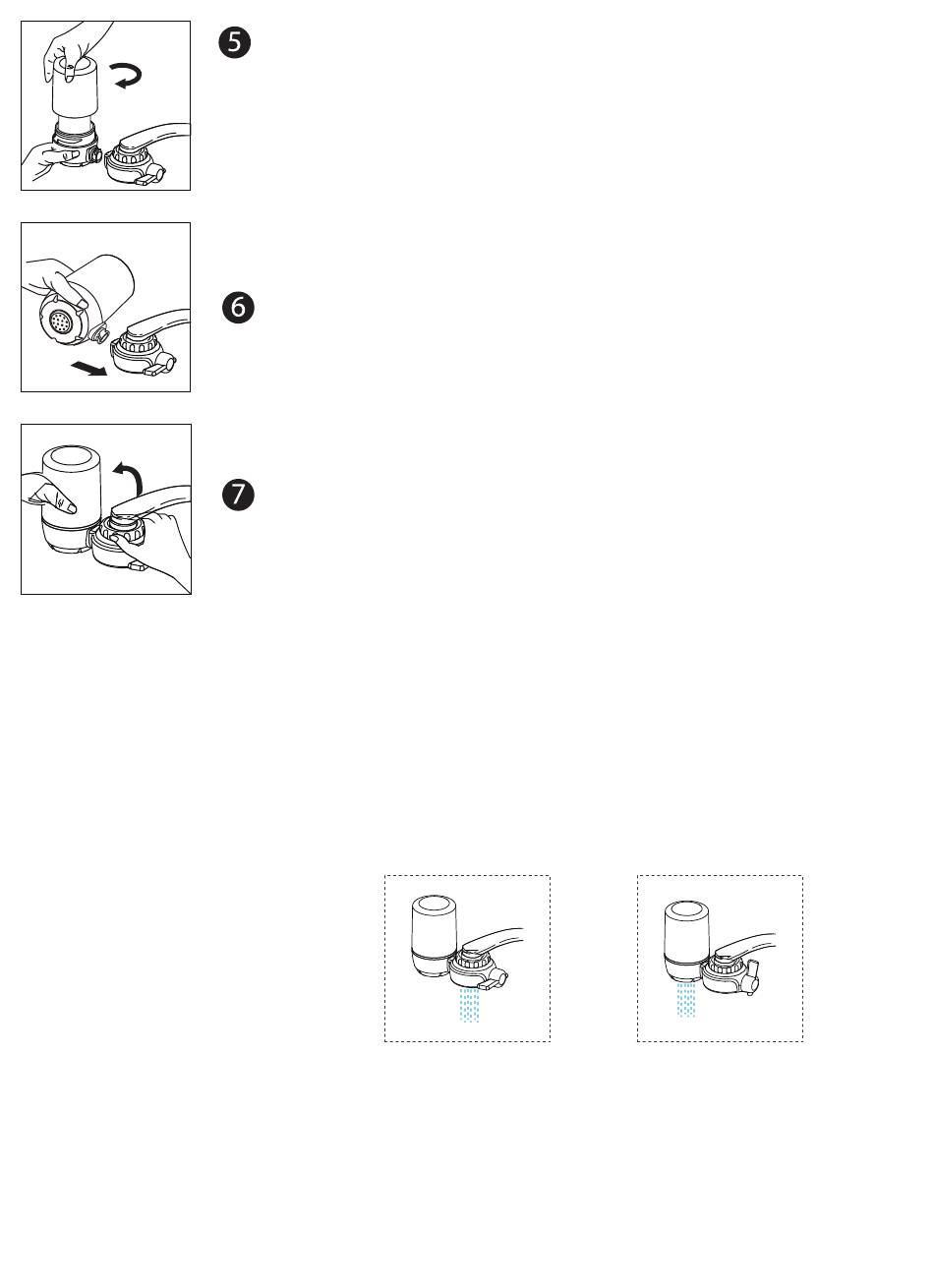 5

6

7