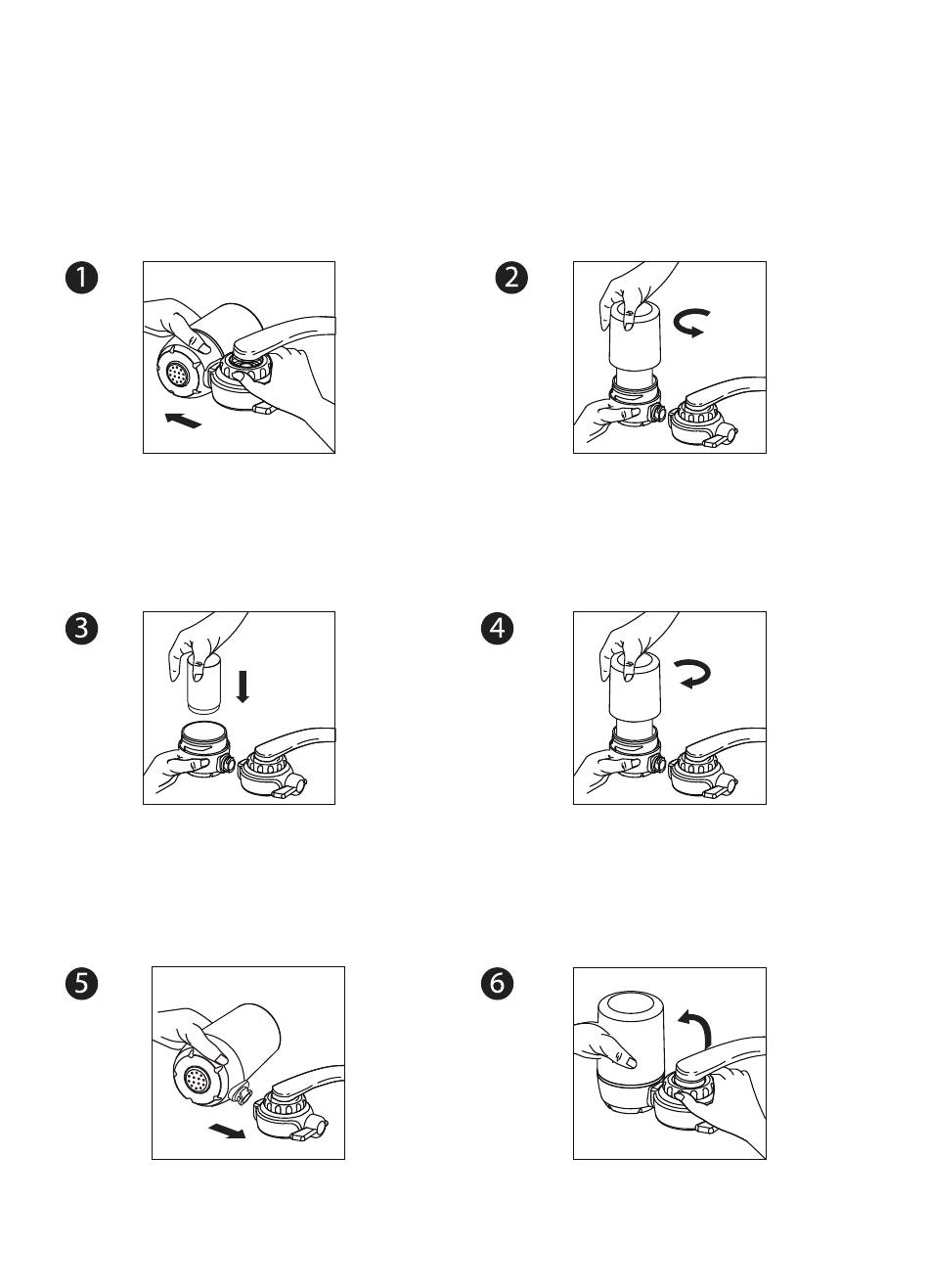 1

2

3

4

5

6