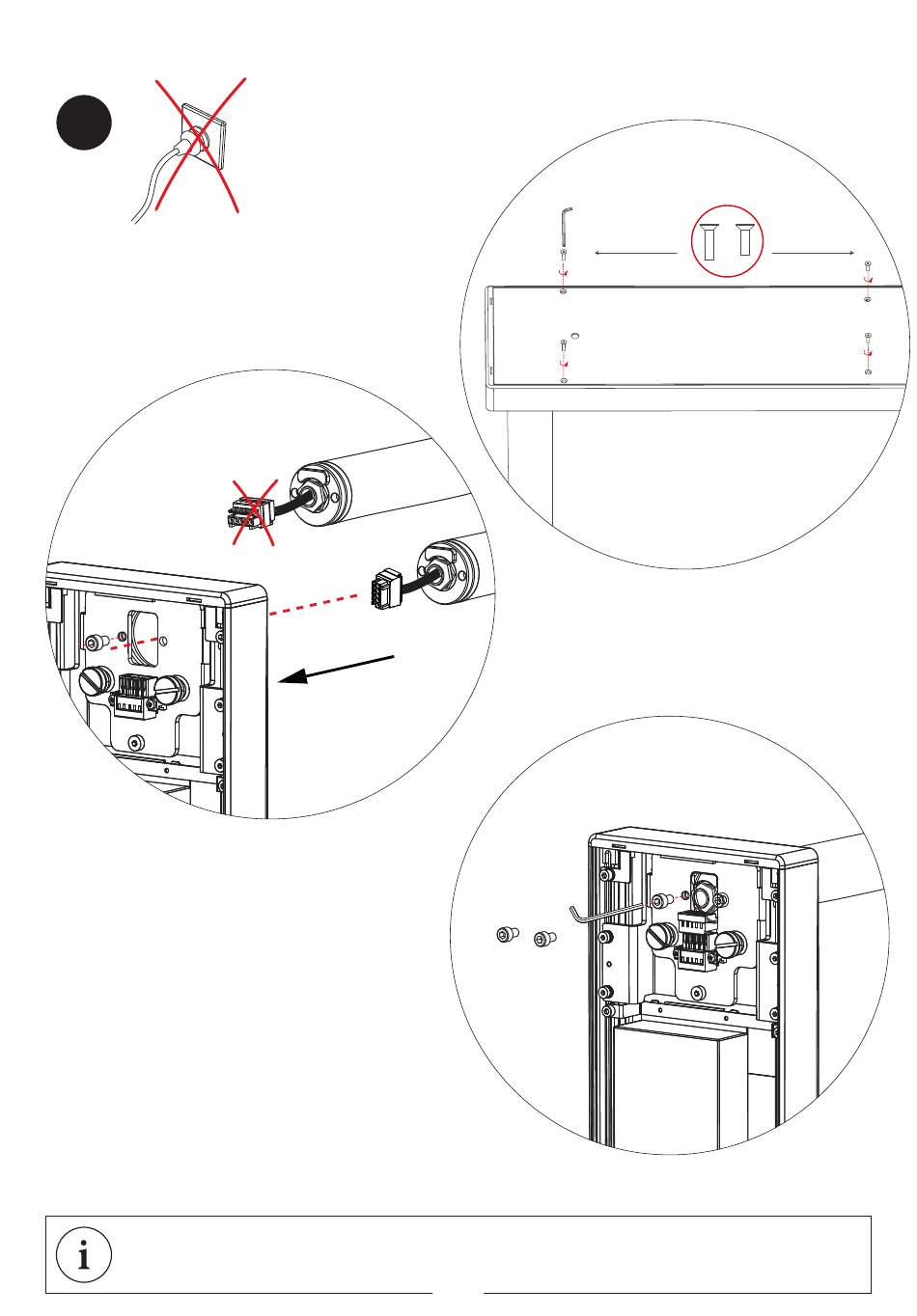 i