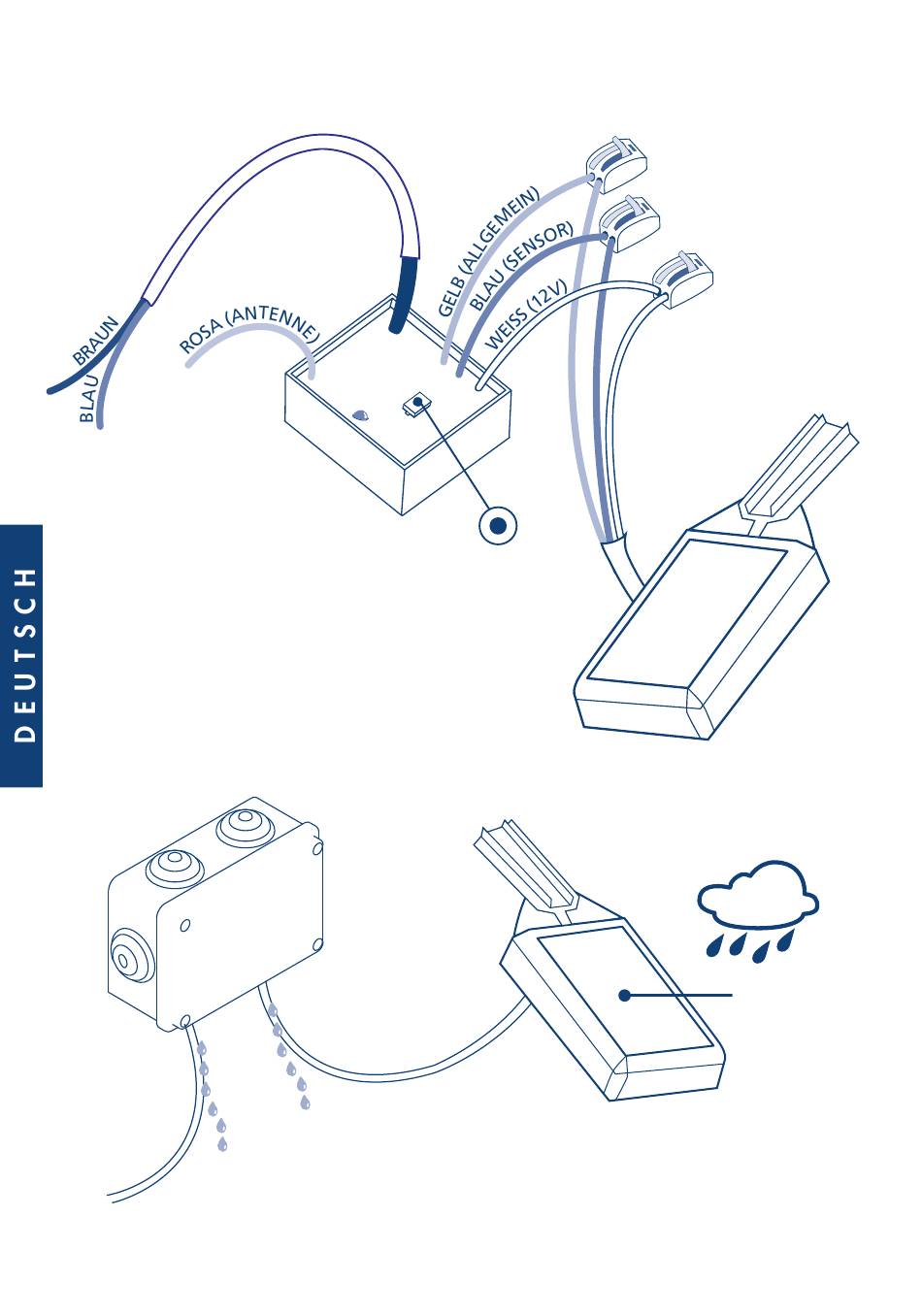 BRAUN
BLAU
ROSA (ANTENNE)
GELB (ALLGEMEIN)
BLAU (SENSOR)
WEISS (12V)
DEUTSCH