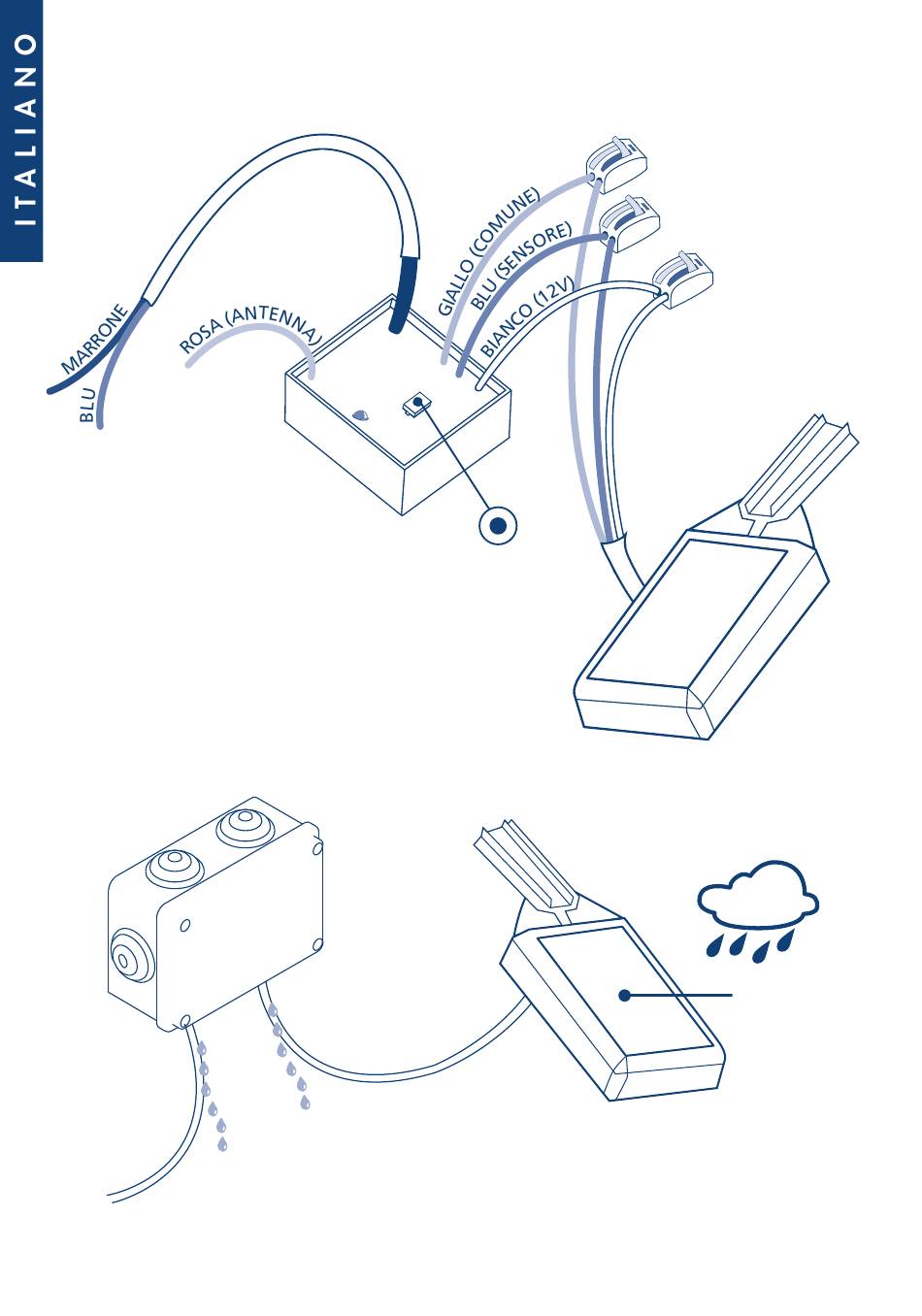 ITALIANO

MARRONE
BLU
ROSA (ANTENNA)
GIALLO (COMUNE)
BLU (SENSORE)
BIANCO (12V)