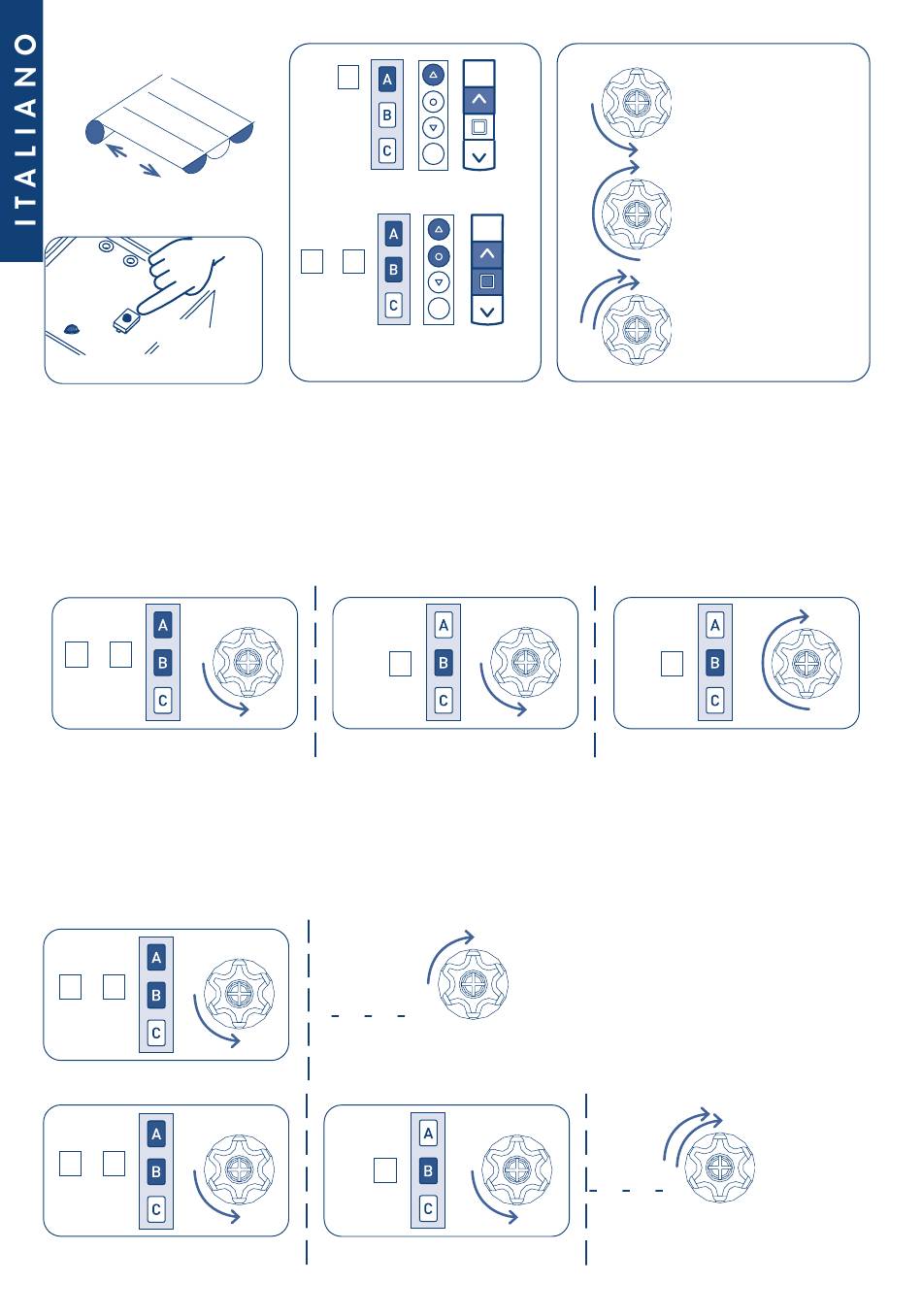 ITALIANO

A
B
C

A
B
C

A
B
C

A
B
C

A
B
C

A
B
C

A
B
C

A
B
C