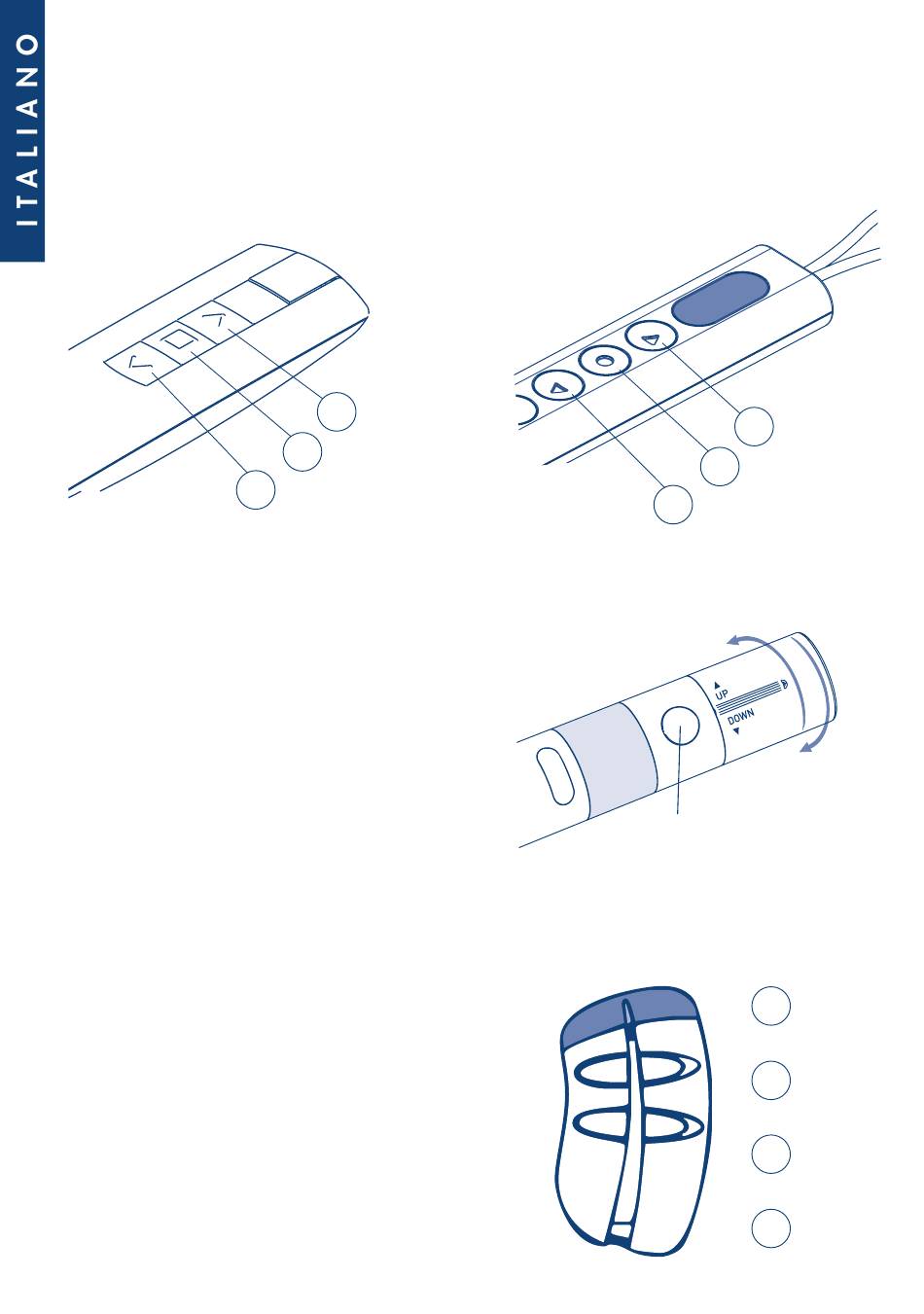 ITALIANO

UP

DOWN