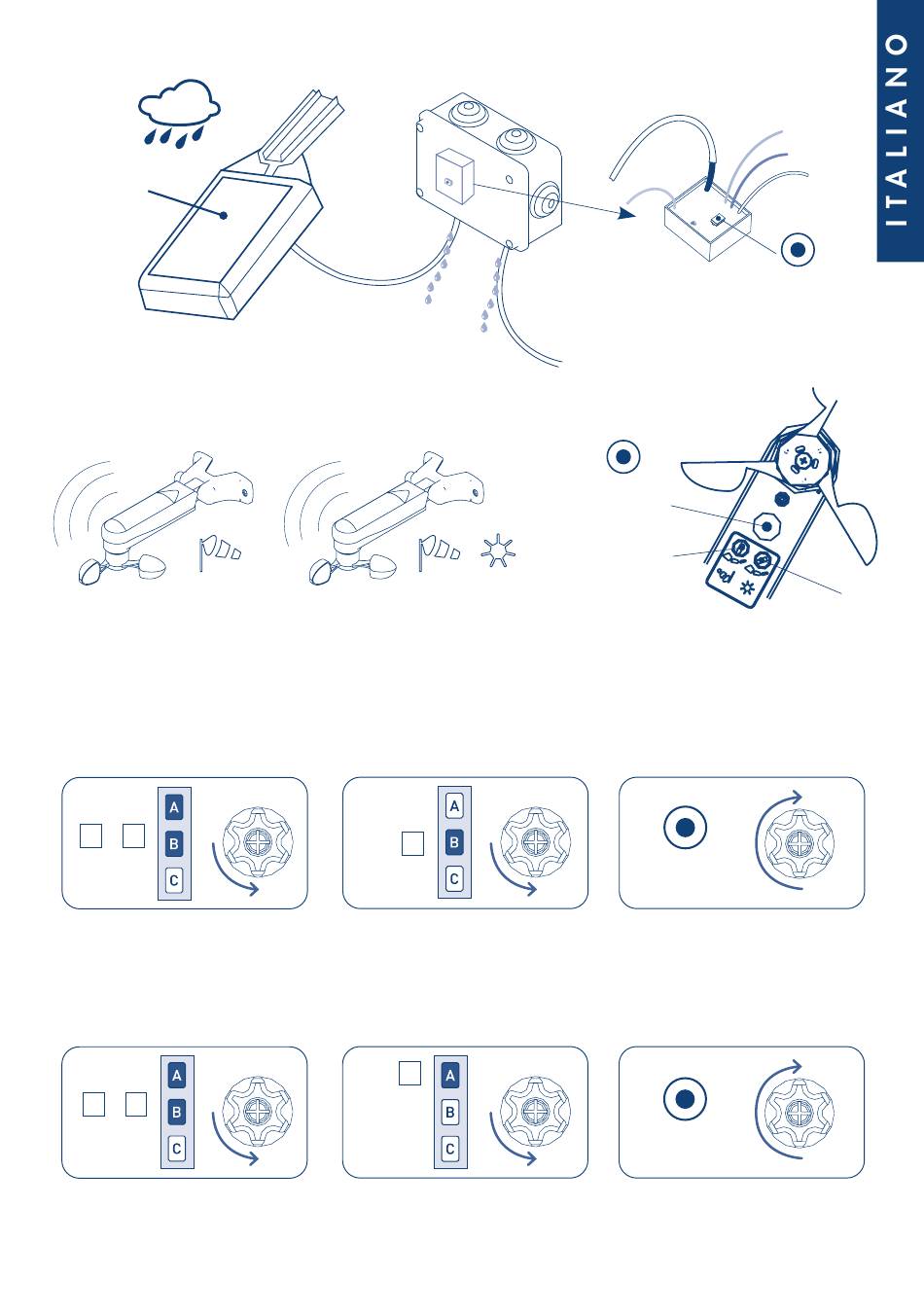 ITALIANO

A
B
C

A
B
C

A
B
C

A
B
C