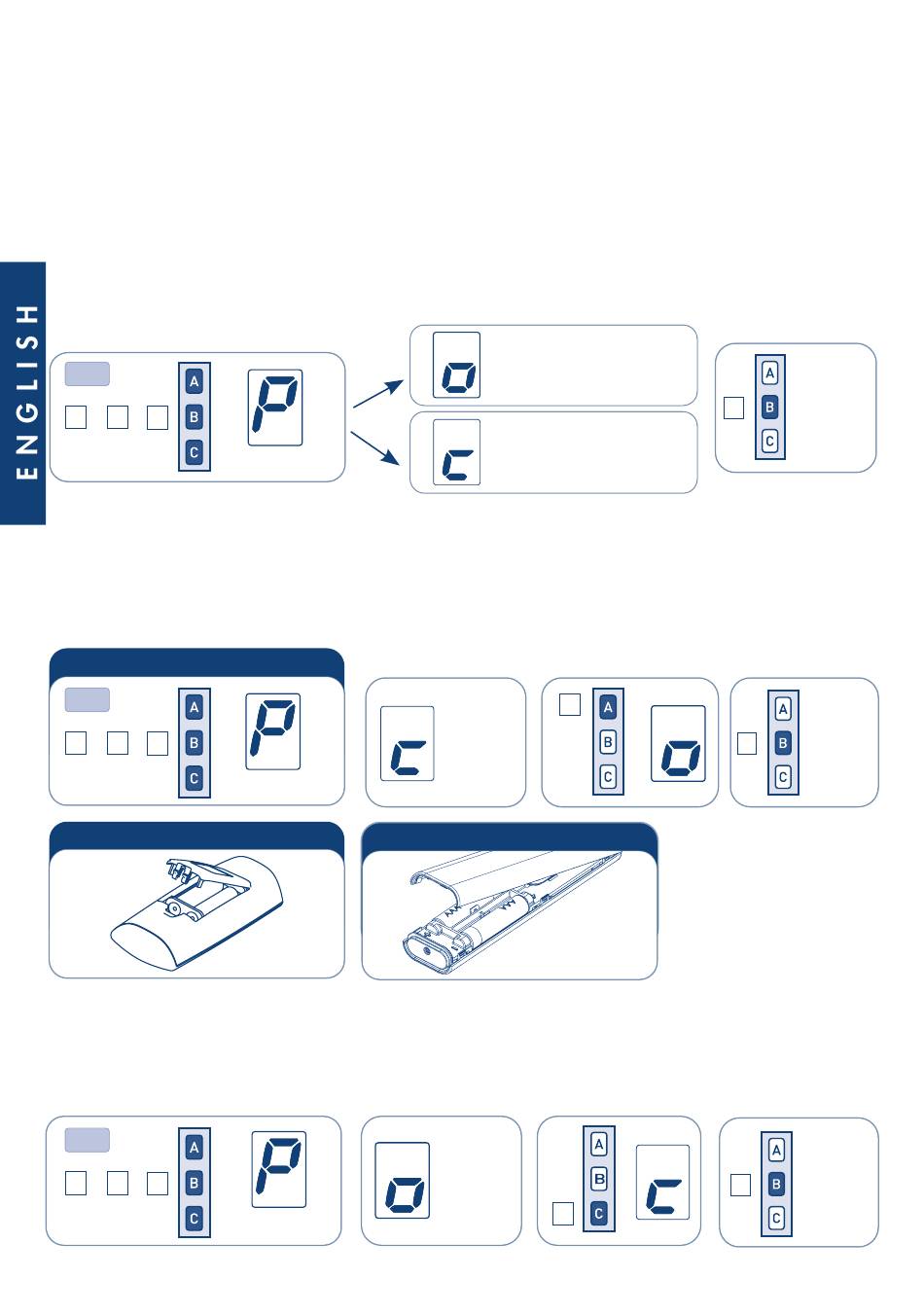 ENGLISH

A
B
C
P

o

c

A
B
C

A
B
C
P

c

A
B
C
o

A
B
C

A
B
C
P

o

A
B
C
c

A
B
C