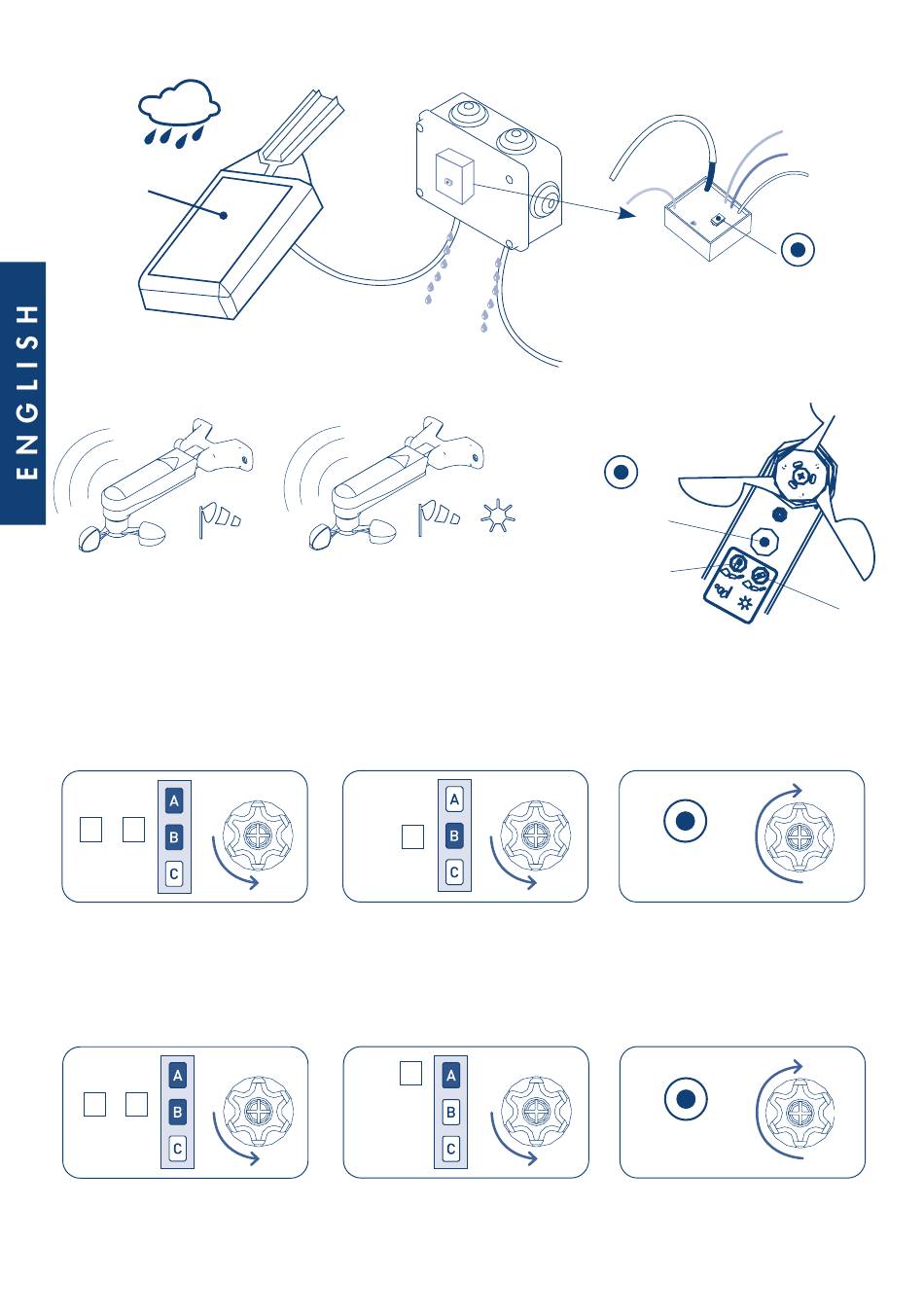 ENGLISH

A
B
C

A
B
C

A
B
C

A
B
C