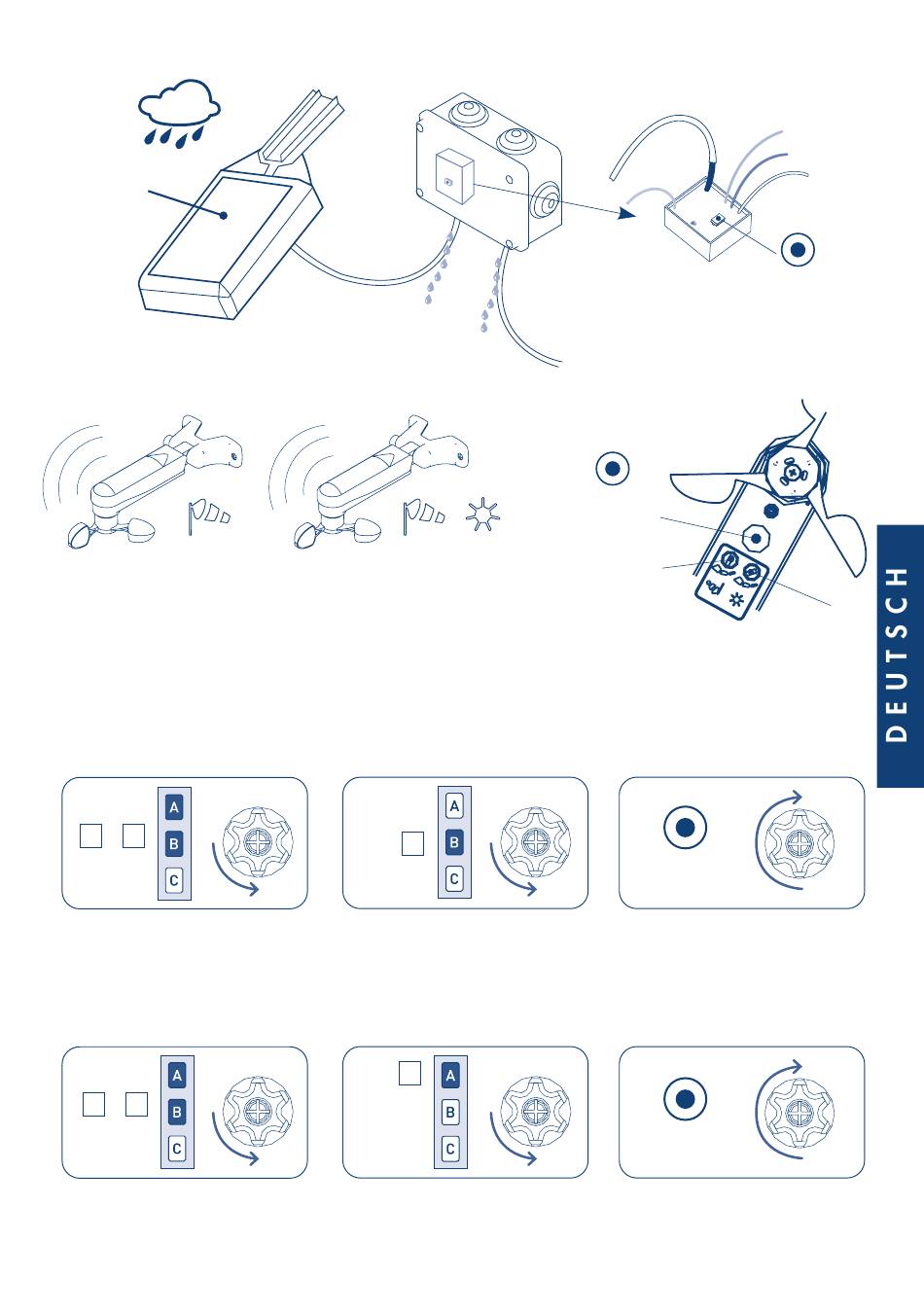 DEUTSCH

A
B
C

A
B
C

A
B
C

A
B
C