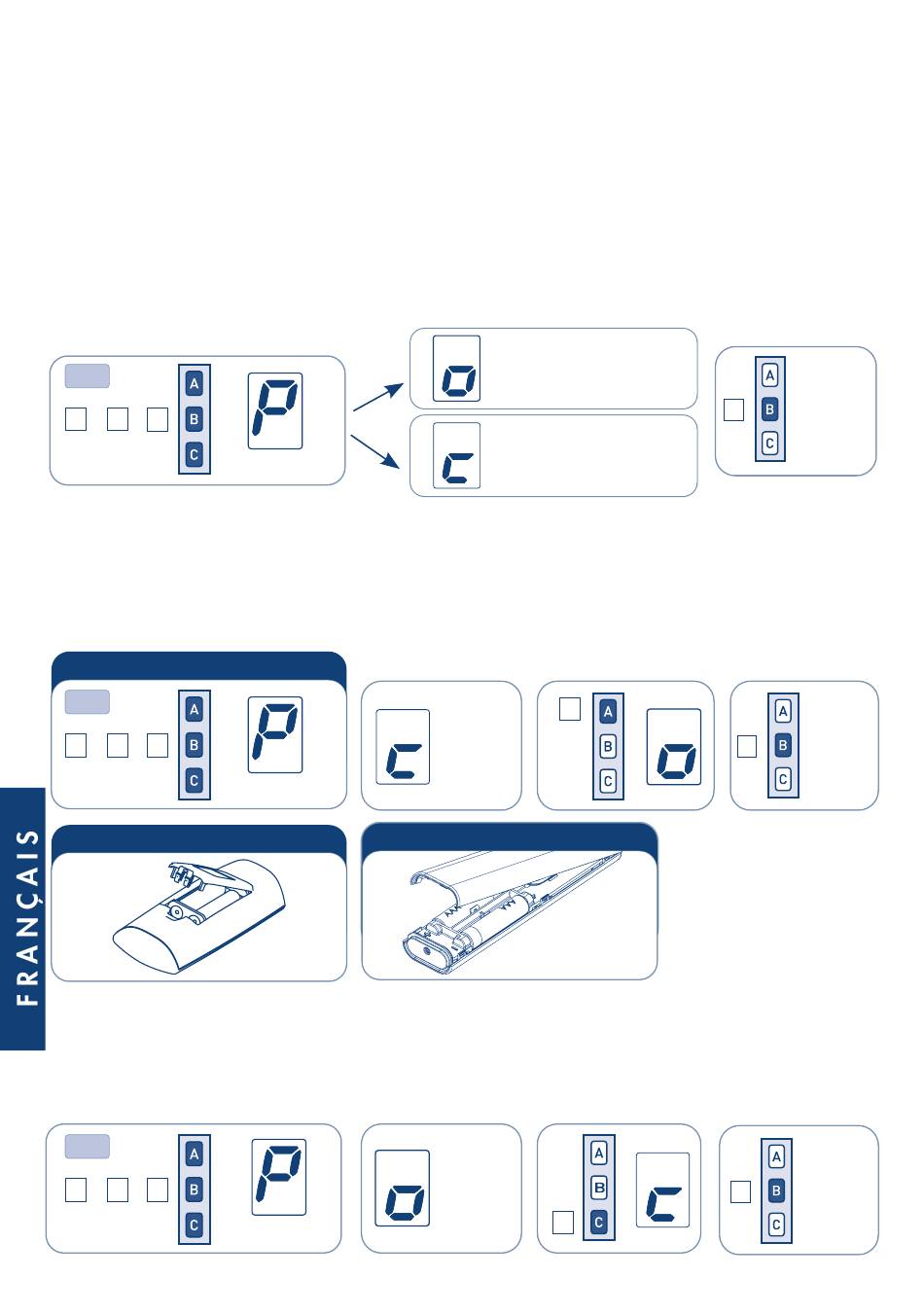 A
B
C
P

o

c

A
B
C

A
B
C
P

c

A
B
C
o

A
B
C

FRANÇAIS

A
B
C
P

o

A
B
C
c

A
B
C