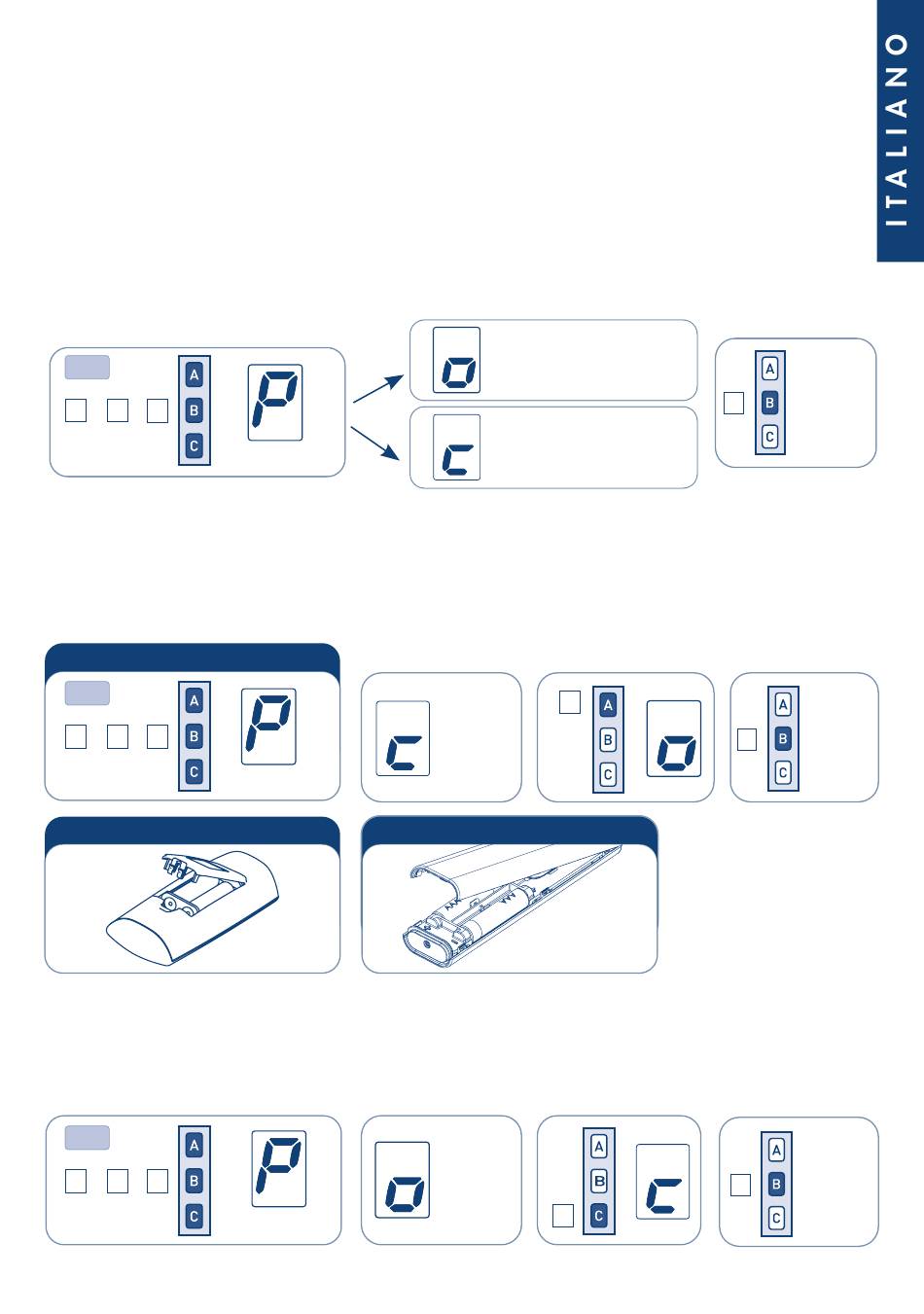 ITALIANO

A
B
C
P

o

c

A
B
C

A
B
C
P

c

A
B
C
o

A
B
C

A
B
C
P

o

A
B
C
c

A
B
C