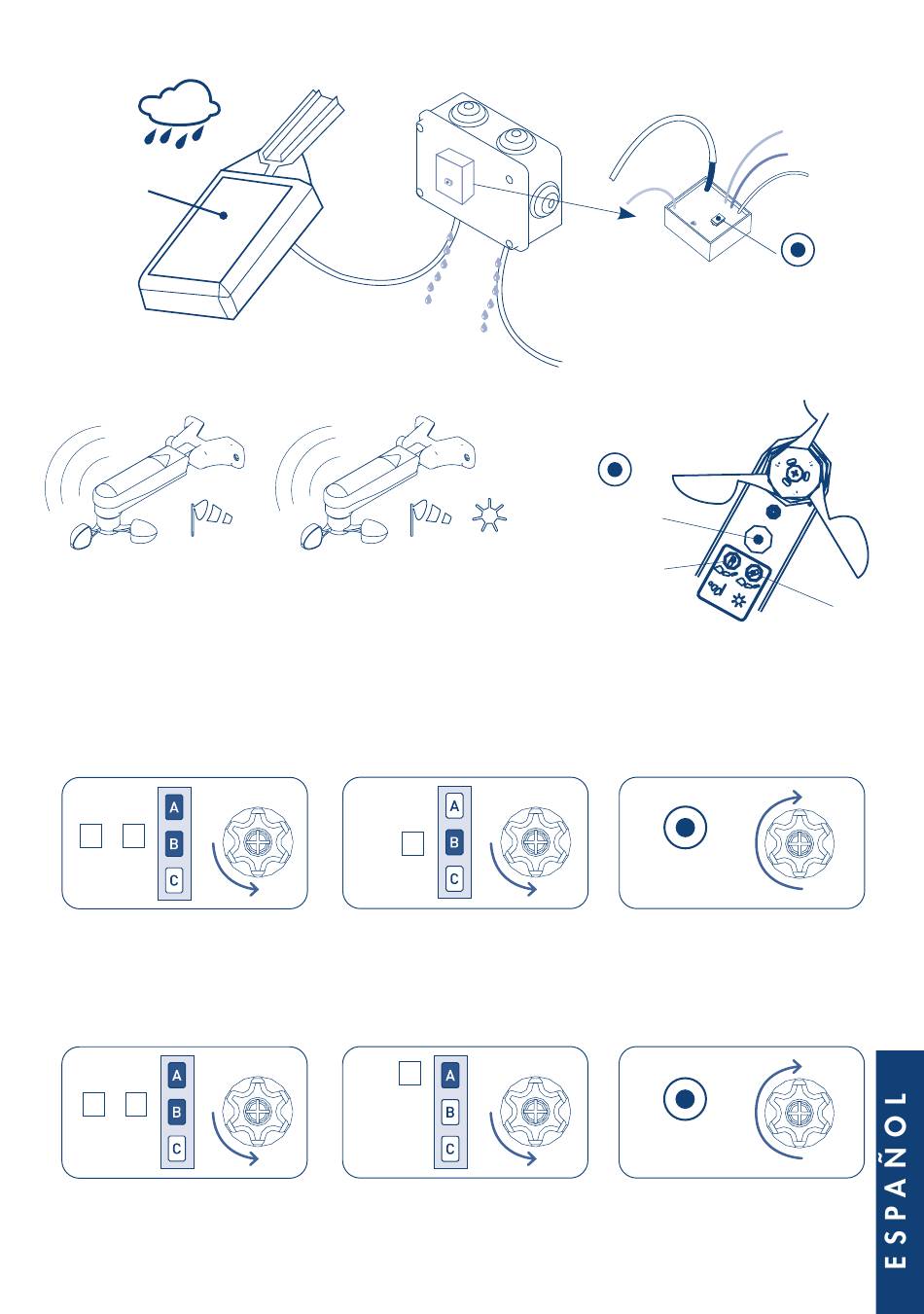 A

B

C

A

B

C

A

B

C

A

B

C

ESPAÑOL