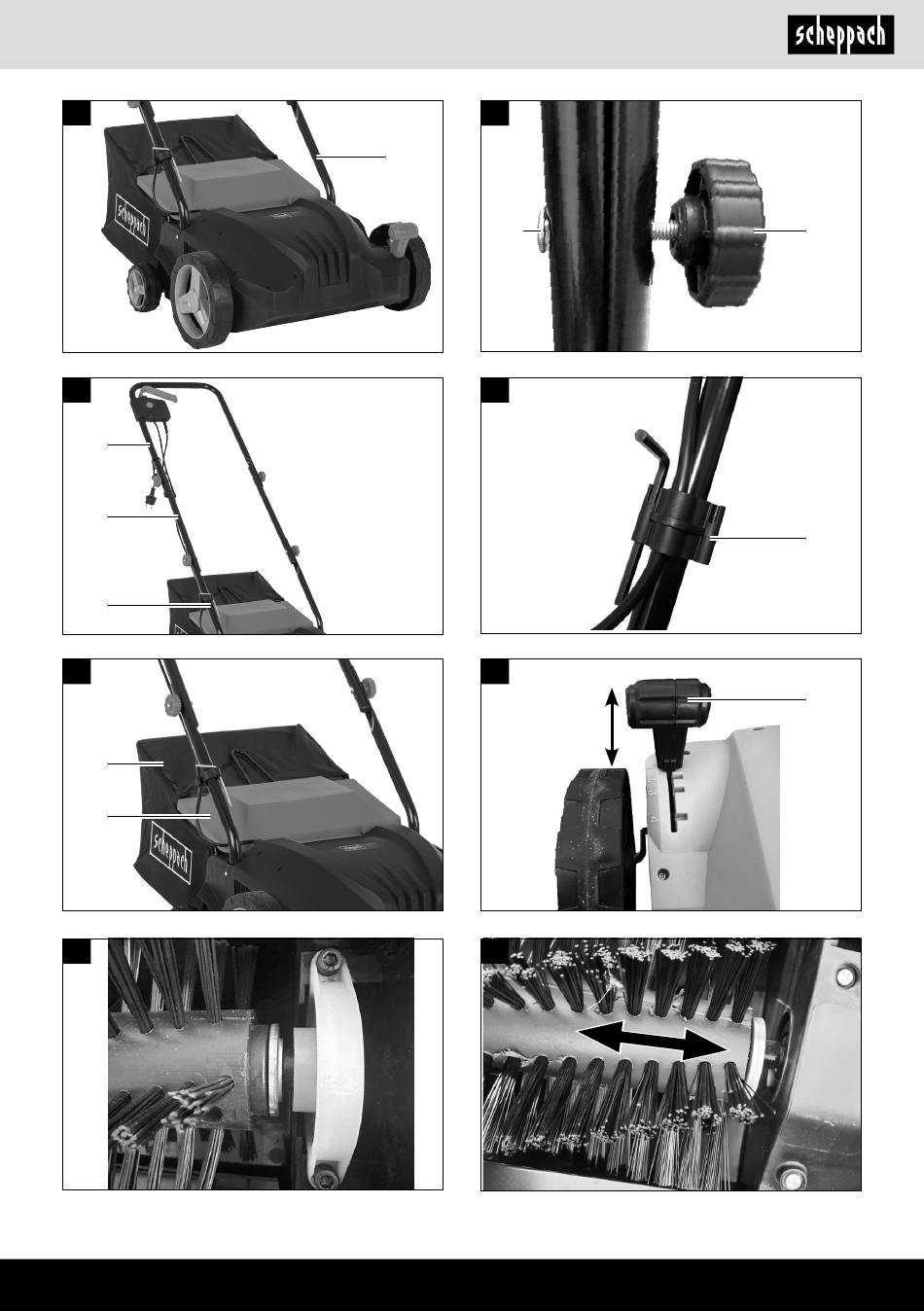 scheppach

scheppach

scheppach