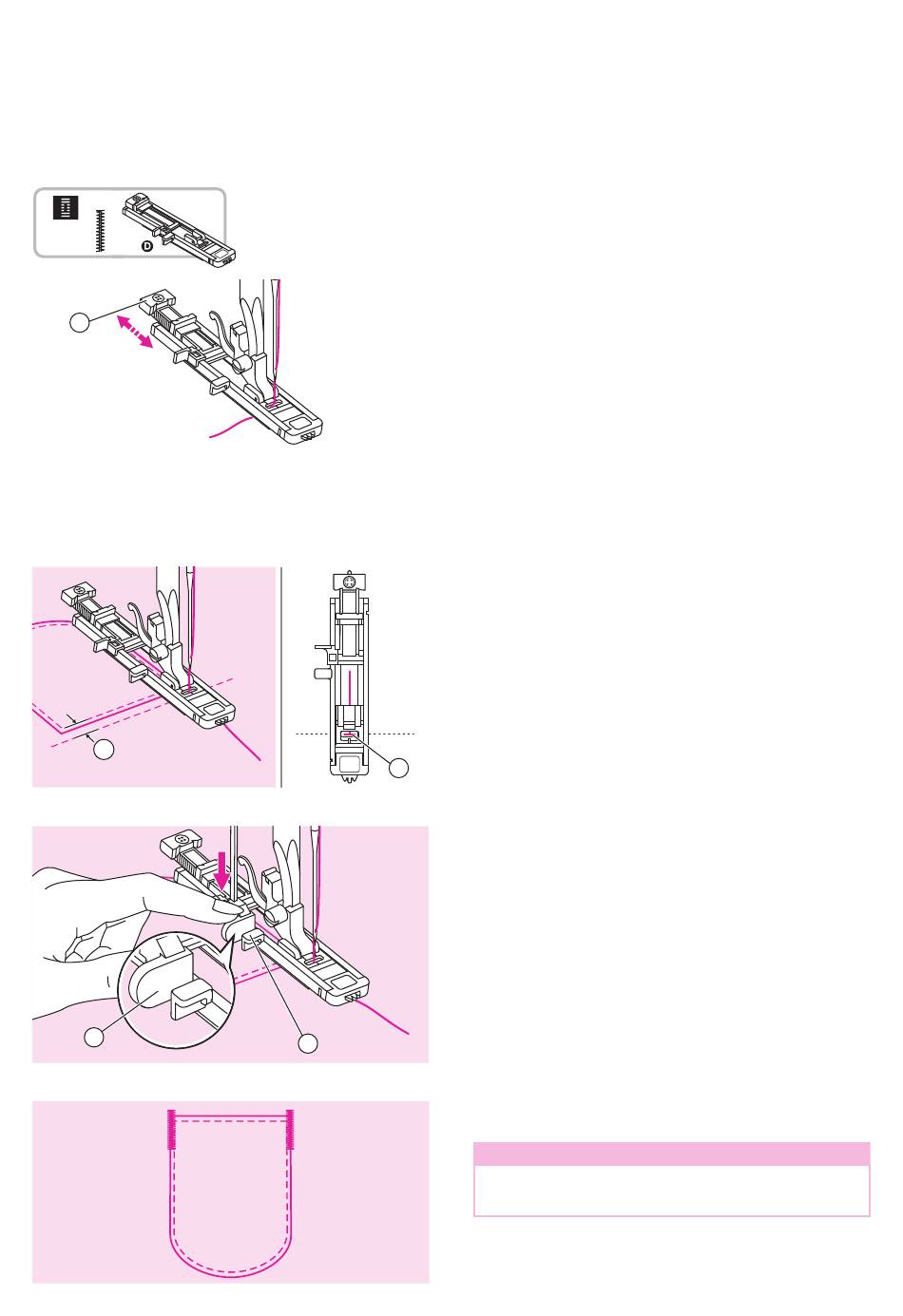 D